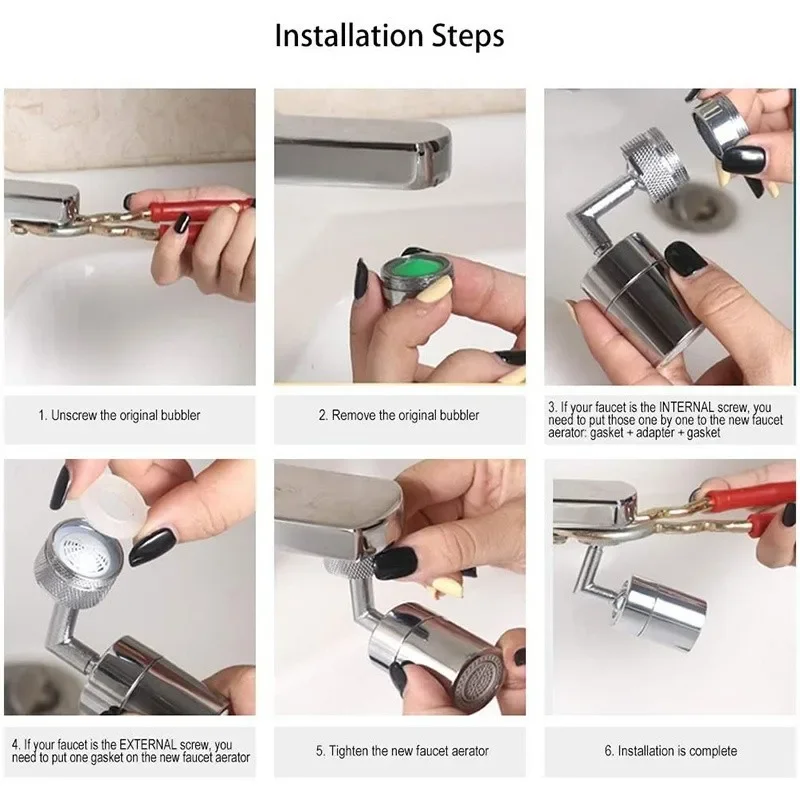 Installation Steps

1. Unscrew the original bubbler

2. Remove the original bubbler

3. If your faucet is the INTERNAL screw, you need to put those one by one to the new faucet aerator: gasket + adapter + gasket

4. If your faucet is the EXTERNAL screw, you need to put one gasket on the new faucet aerator

5. Tighten the new faucet aerator

6. Installation is complete