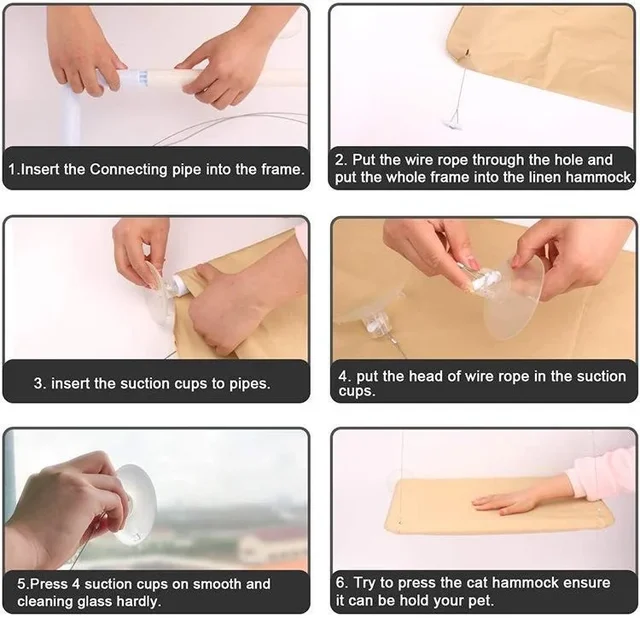 1.Insert the Connecting pipe into the frame.

2. Put the wire rope through the hole and put the whole frame into the linen hammock.

3. insert the suction cups to pipes.

4. put the head of wire rope in the suction cups.

5.Press 4 suction cups on smooth and cleaning glass hardly.

6. Try to press the cat hammock ensure it can be hold your pet.