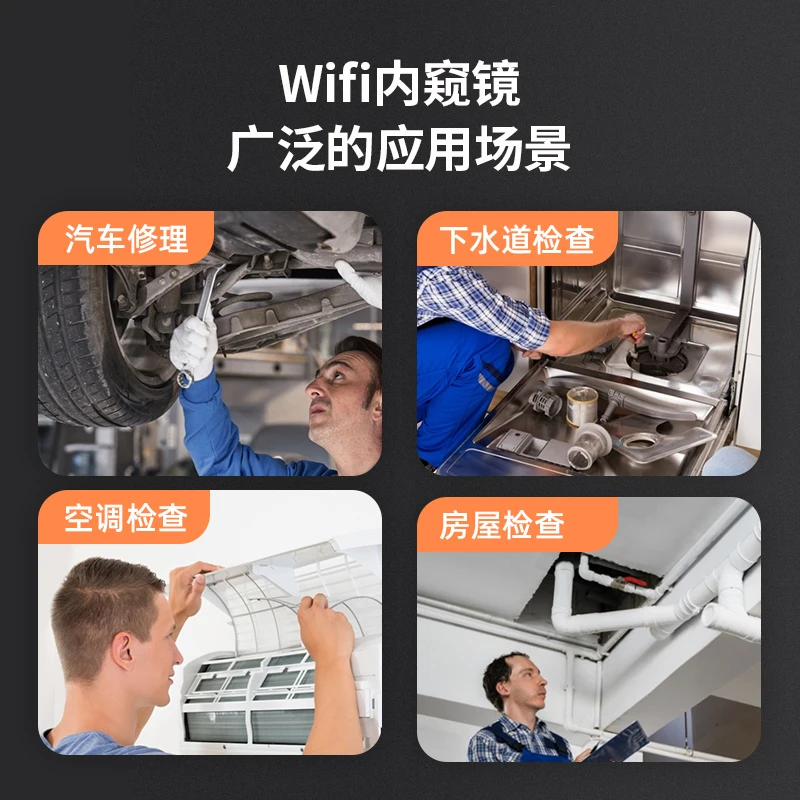 Wifi内窥镜
广泛的应用场景

汽车修理

下水道检查

空调检查

房屋检查