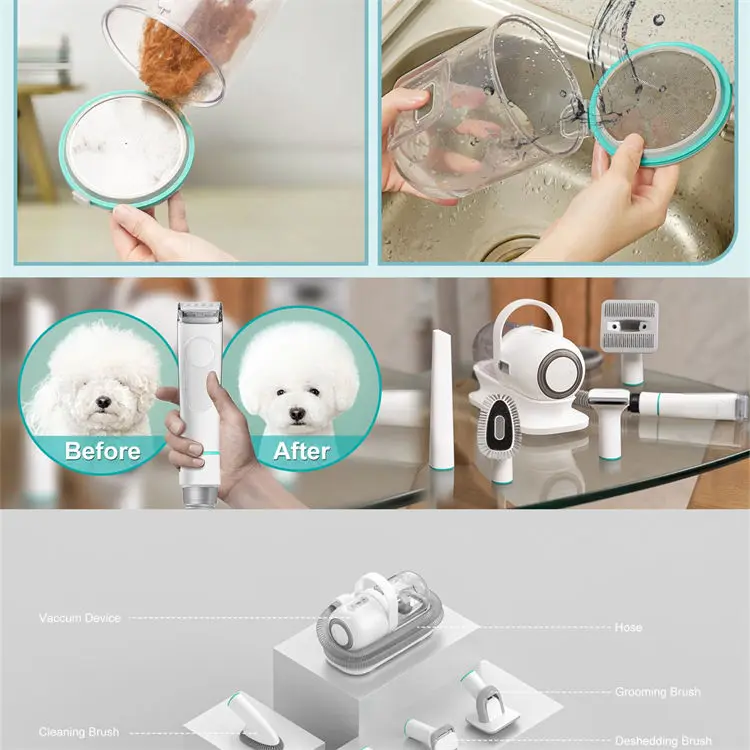 Before

After

Vaccum Device

Hose

Grooming Brush

Cleaning Brush

Deshedding Brush