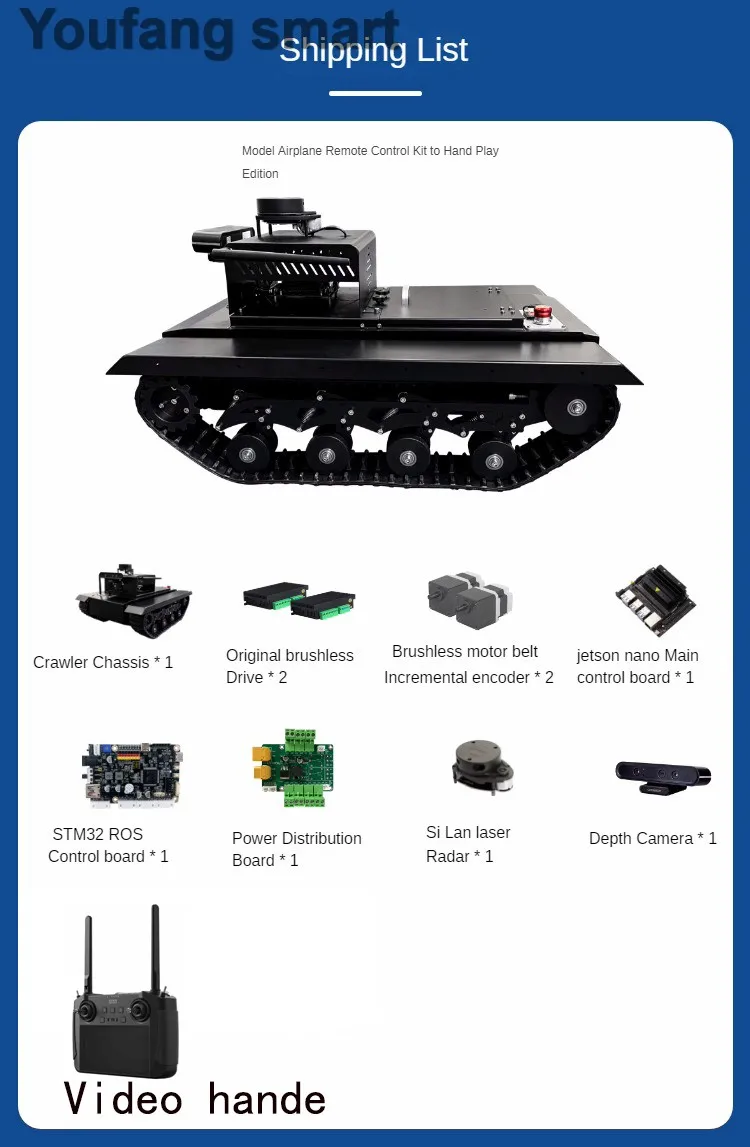 Youfang smart

Shipping List

Model Airplane Remote Control Kit to Hand Play Edition

Crawler Chassis * 1

Original brushless Drive * 2

Brushless motor belt Incremental encoder * 2

jetson nano Main control board * 1

STM32 ROS Control board * 1

Power Distribution Board * 1

Si Lan laser Radar * 1

Depth Camera * 1

Video hande