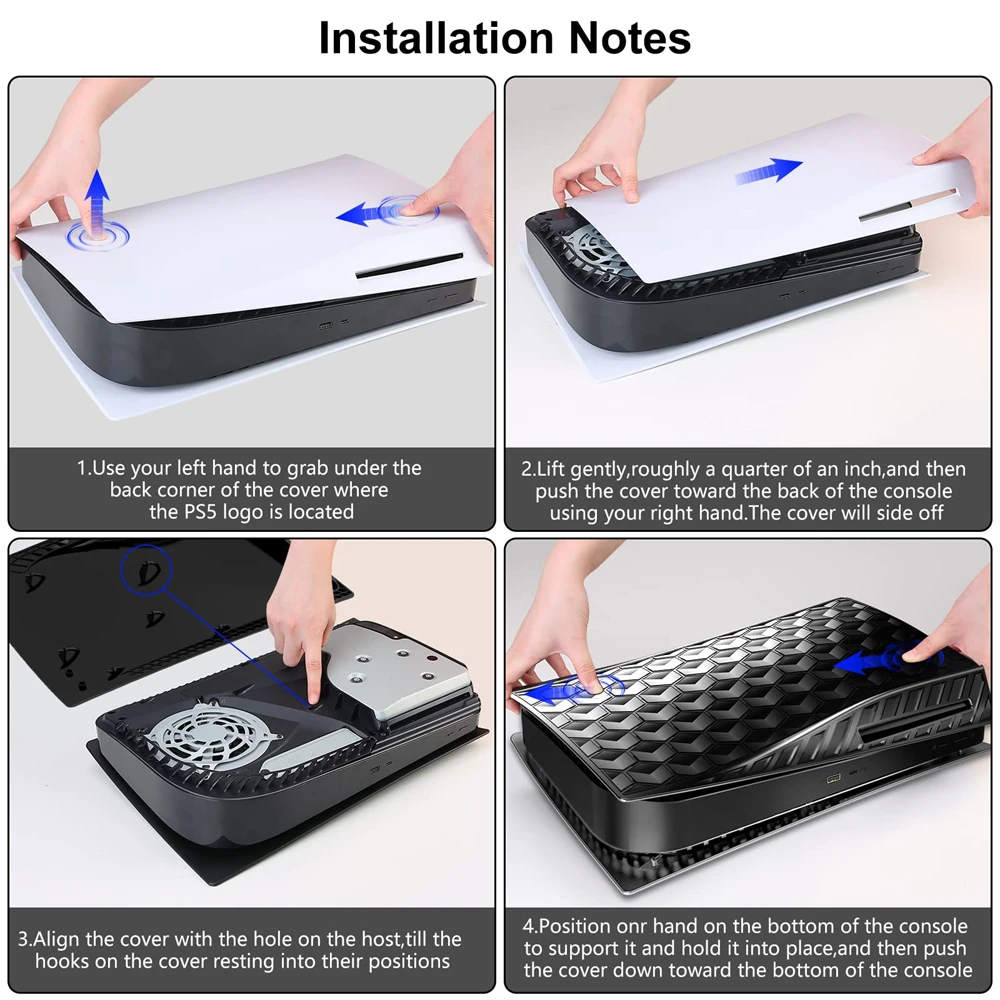 Installation Notes

1.Use your left hand to grab under the back corner of the cover where the PS5 logo is located

2.Lift gently,roughly a quarter of an inch,and then push the cover toward the back of the console using your right hand.The cover will side off

3.Align the cover with the hole on the host,till the hooks on the cover resting into their positions

4.Position onr hand on the bottom of the console to support it and hold it into place,and then push the cover down toward the bottom of the console