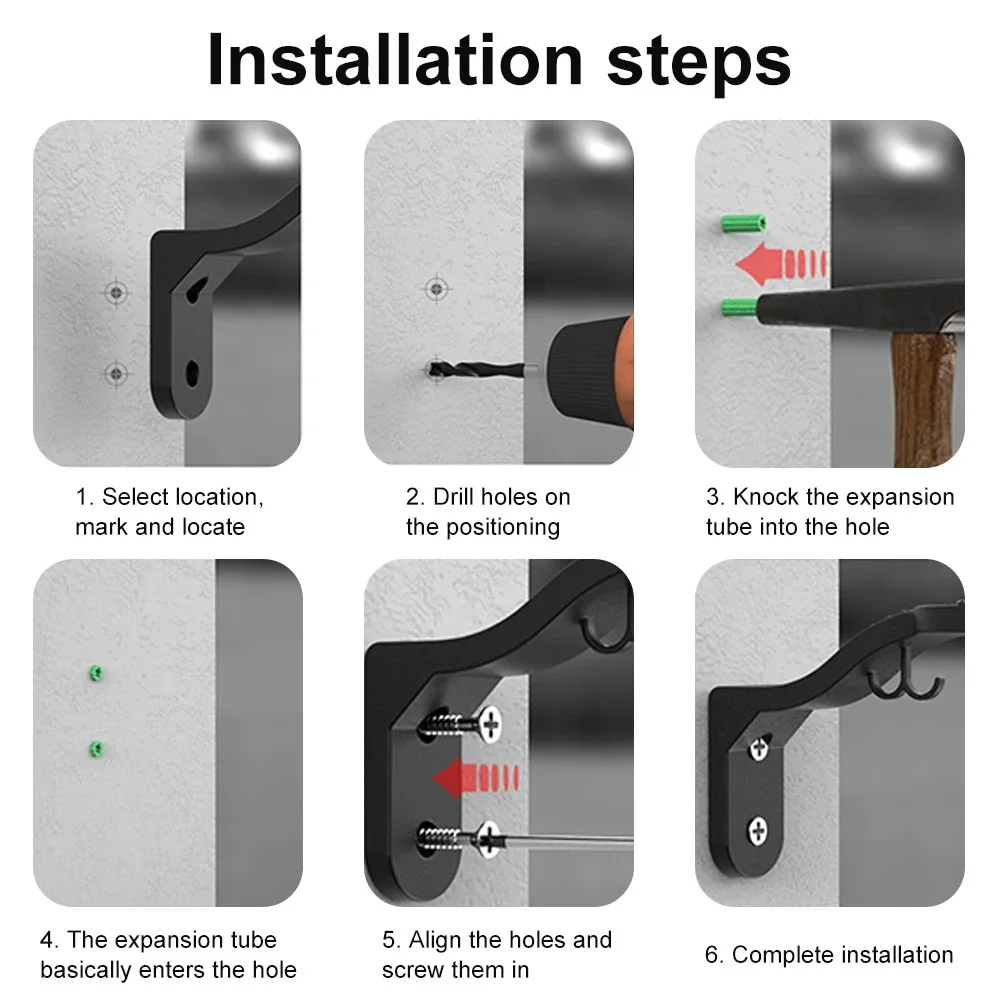 Installation steps

1. Select location, mark and locate

2. Drill holes on the positioning

3. Knock the expansion tube into the hole

4. The expansion tube basically enters the hole

5. Align the holes and screw them in

6. Complete installation