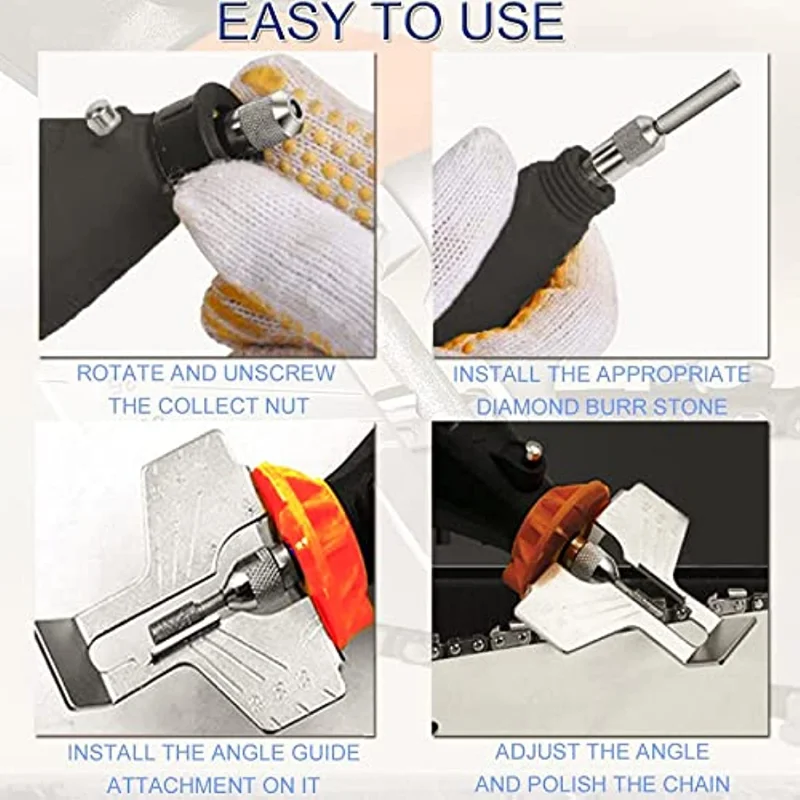 EASY TO USE

ROTATE AND UNSCREW THE COLLECT NUT

INSTALL THE APPROPRIATE DIAMOND BURR STONE

INSTALL THE ANGLE GUIDE ATTACHMENT ON IT

ADJUST THE ANGLE AND POLISH THE CHAIN