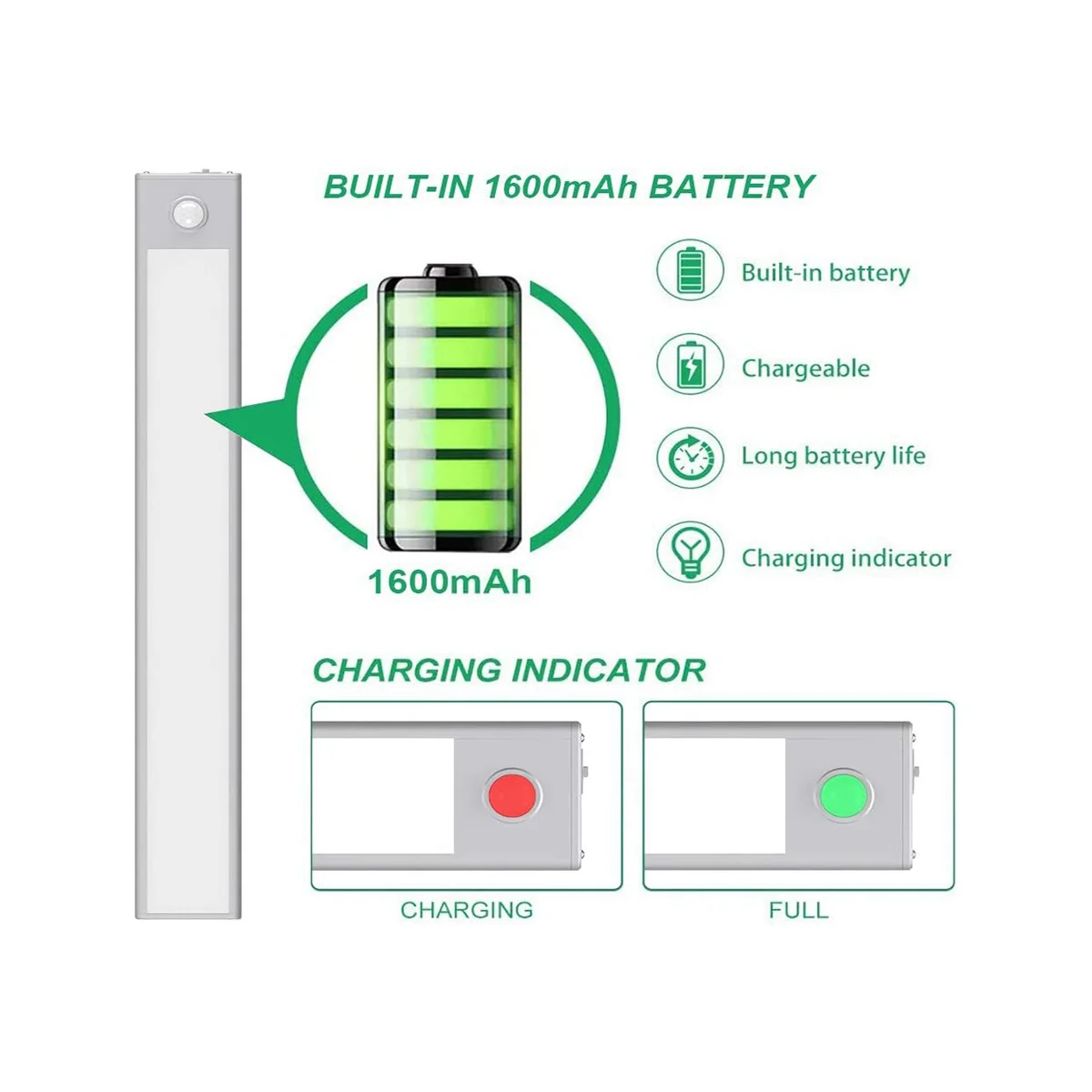 BUILT-IN 1600mAh BATTERY

1600mAh

Built-in battery

Chargeable

Long battery life

Charging indicator

CHARGING INDICATOR

CHARGING

FULL