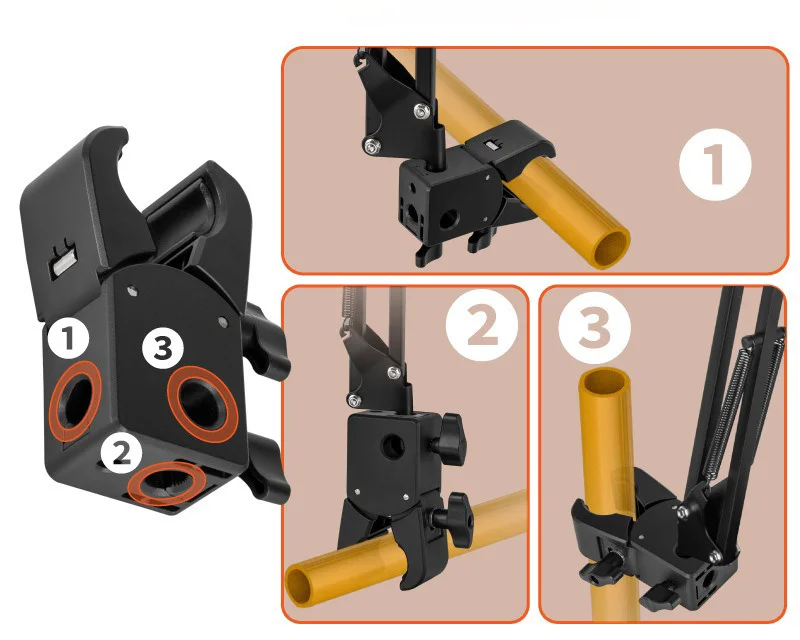 1
3
2
1
2
3