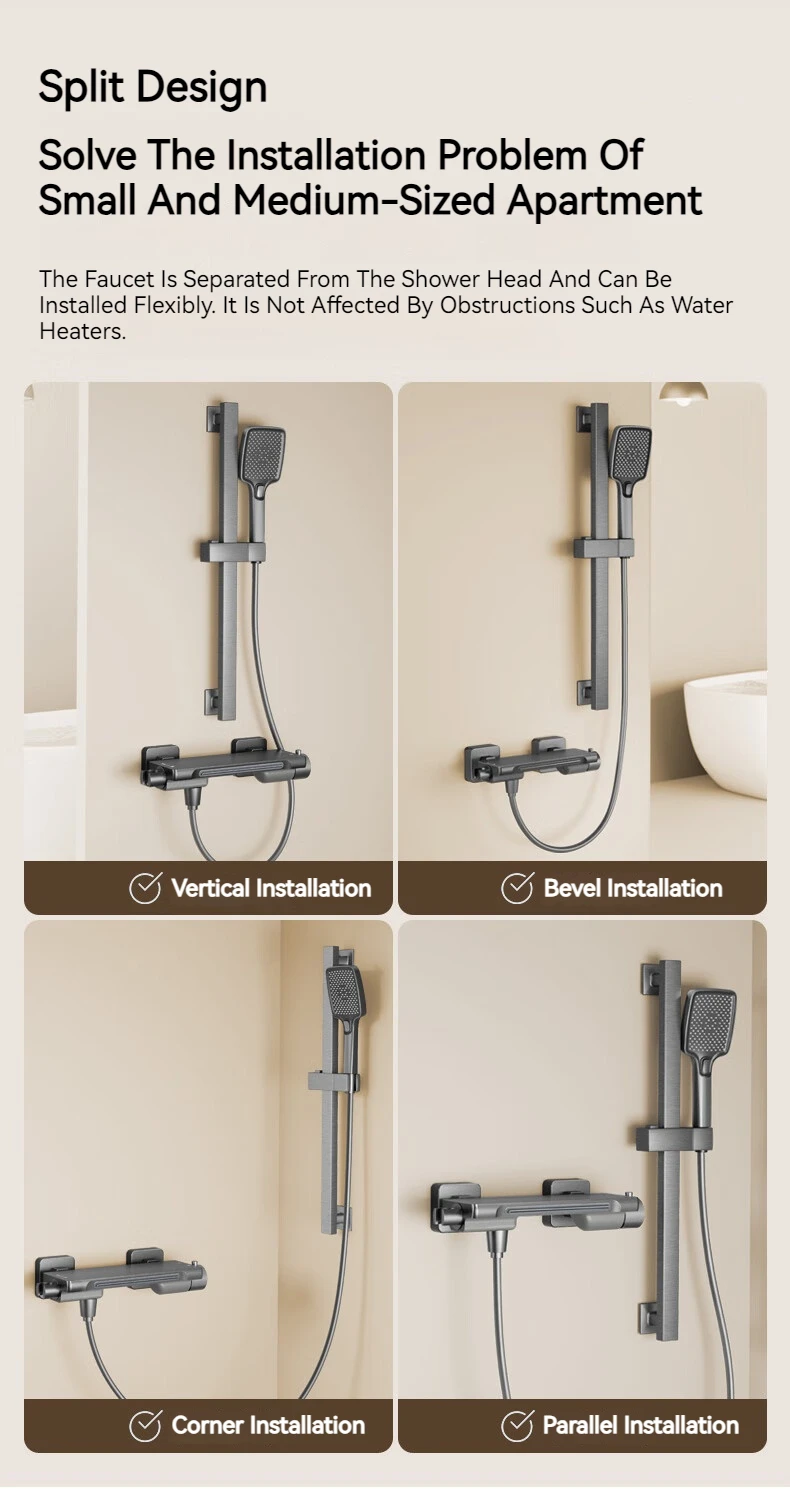 Split Design

Solve The Installation Problem Of Small And Medium-Sized Apartment

The Faucet Is Separated From The Shower Head And Can Be Installed Flexibly. It Is Not Affected By Obstructions Such As Water Heaters.

Vertical Installation

Bevel Installation

Corner Installation

Parallel Installation