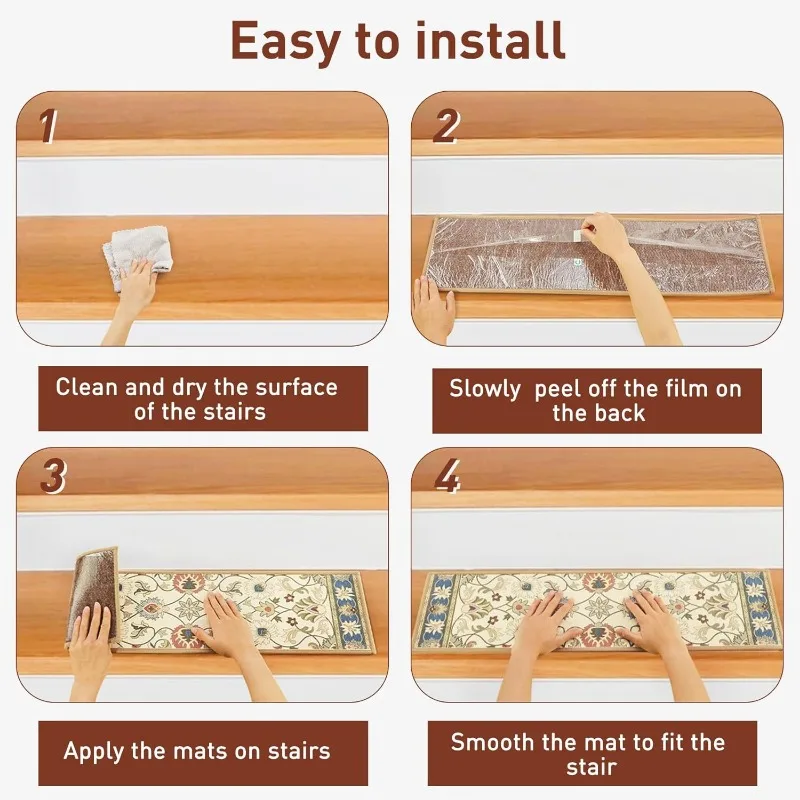 Easy to install

1

Clean and dry the surface of the stairs

2

Slowly  peel off the film on the back

3

Apply the mats on stairs

4

Smooth the mat to fit the stair