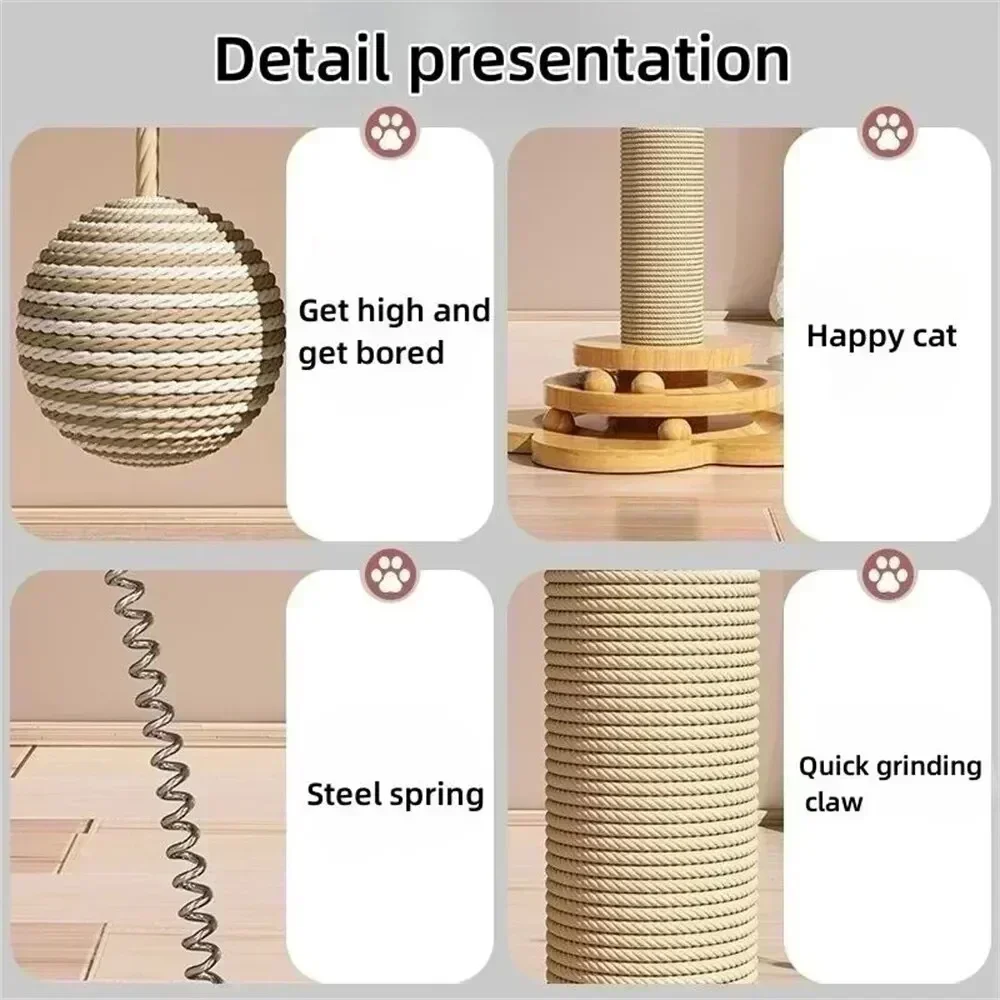 Detail presentation

Get high and get bored

Happy cat

Steel spring

Quick grinding claw