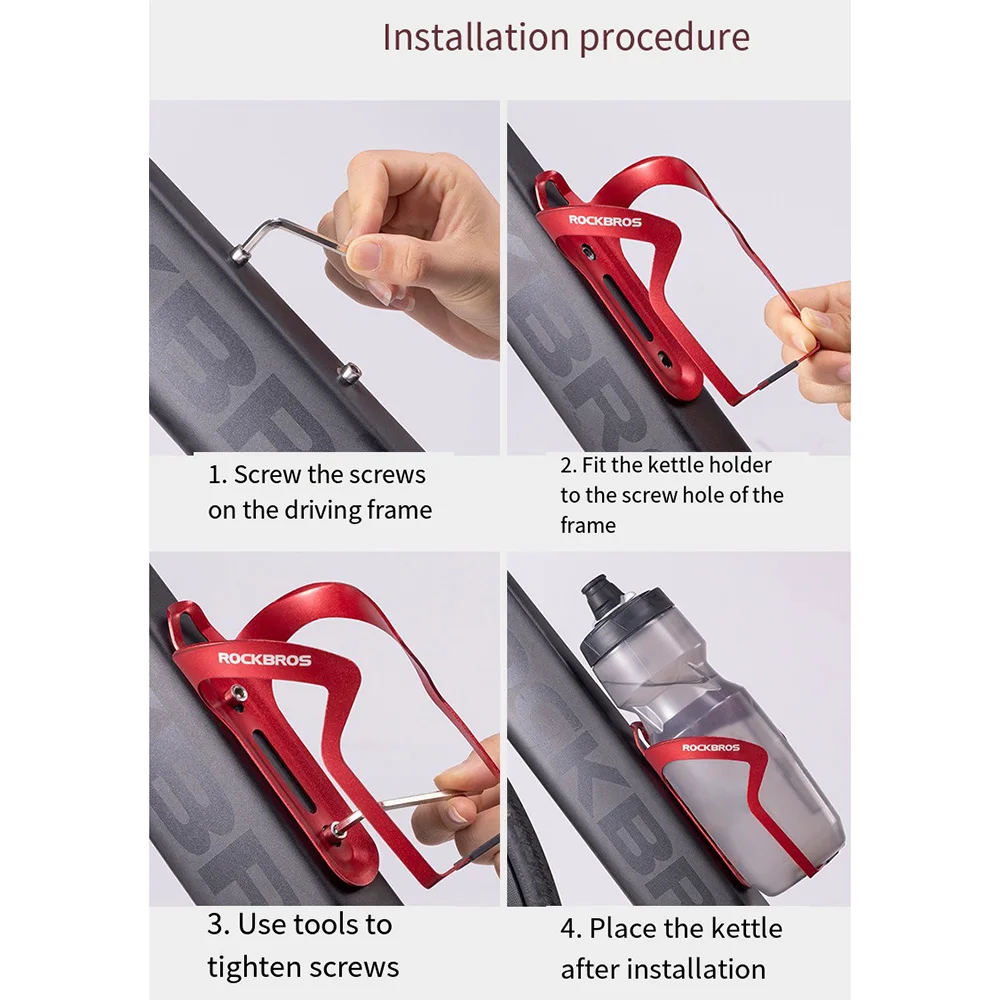 Installation procedure

ROCKBROS

1. Screw the screws on the driving frame

2. Fit the kettle holder to the screw hole of the frame

ROCKBROS

ROCKBROS

3. Use tools to tighten screws

4. Place the kettle after installation