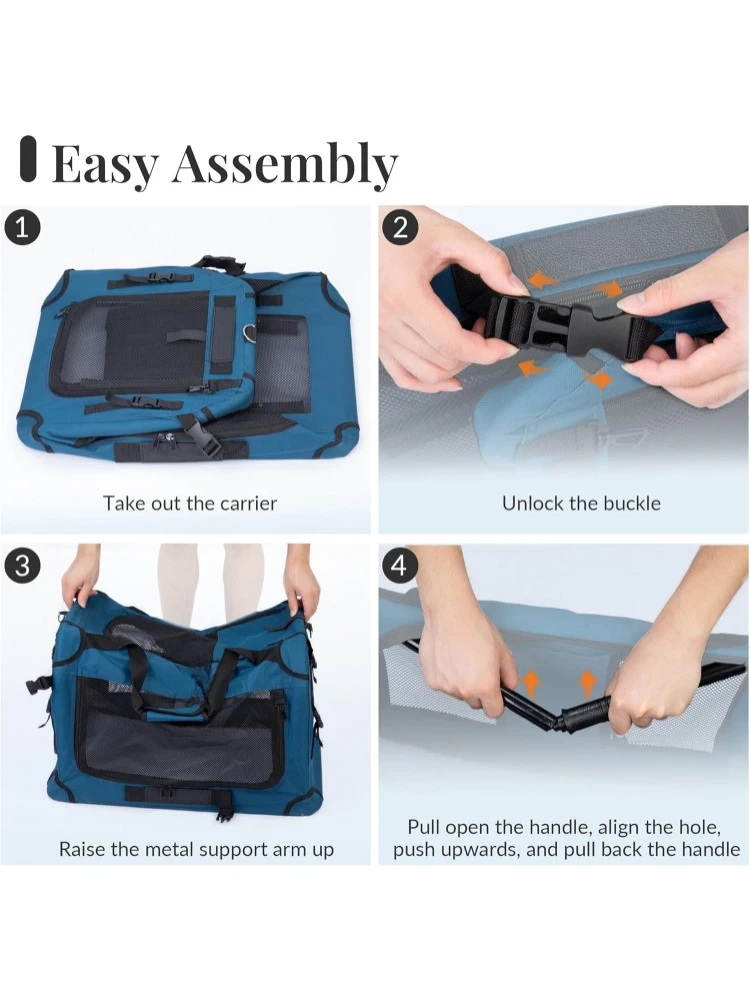 Easy Assembly

1

Take out the carrier

2

Unlock the buckle

3

Raise the metal support arm up

4

Pull open the handle, align the hole, push upwards, and pull back the handle