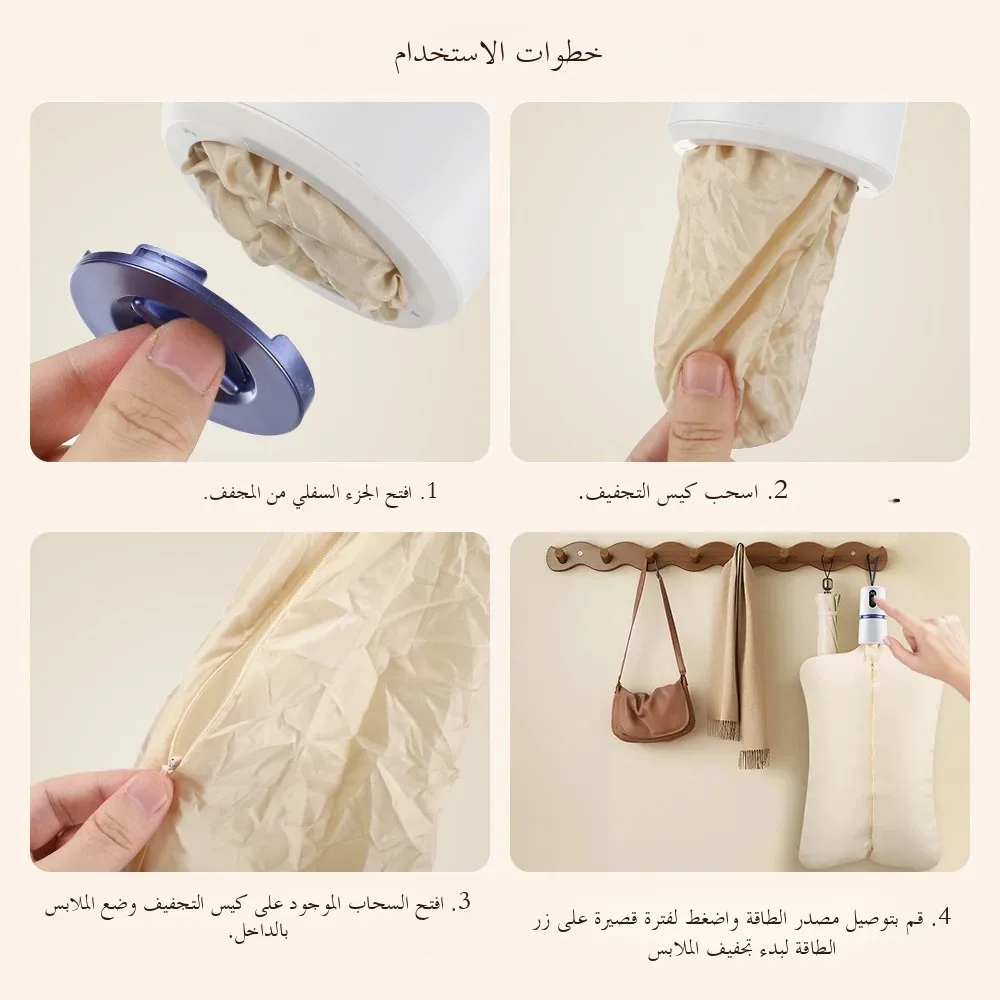 خطوات الاستخدام

1. افتح الجزء السفلي من المجفف.

2. اسحب كيس التجفيف.

3. افتح السحاب الموجود على كيس التجفيف وضع الملابس بالداخل.

4. قم بتوصيل مصدر الطاقة واضغط لفترة قصيرة على زر الطاقة لبدء تجفيف الملابس