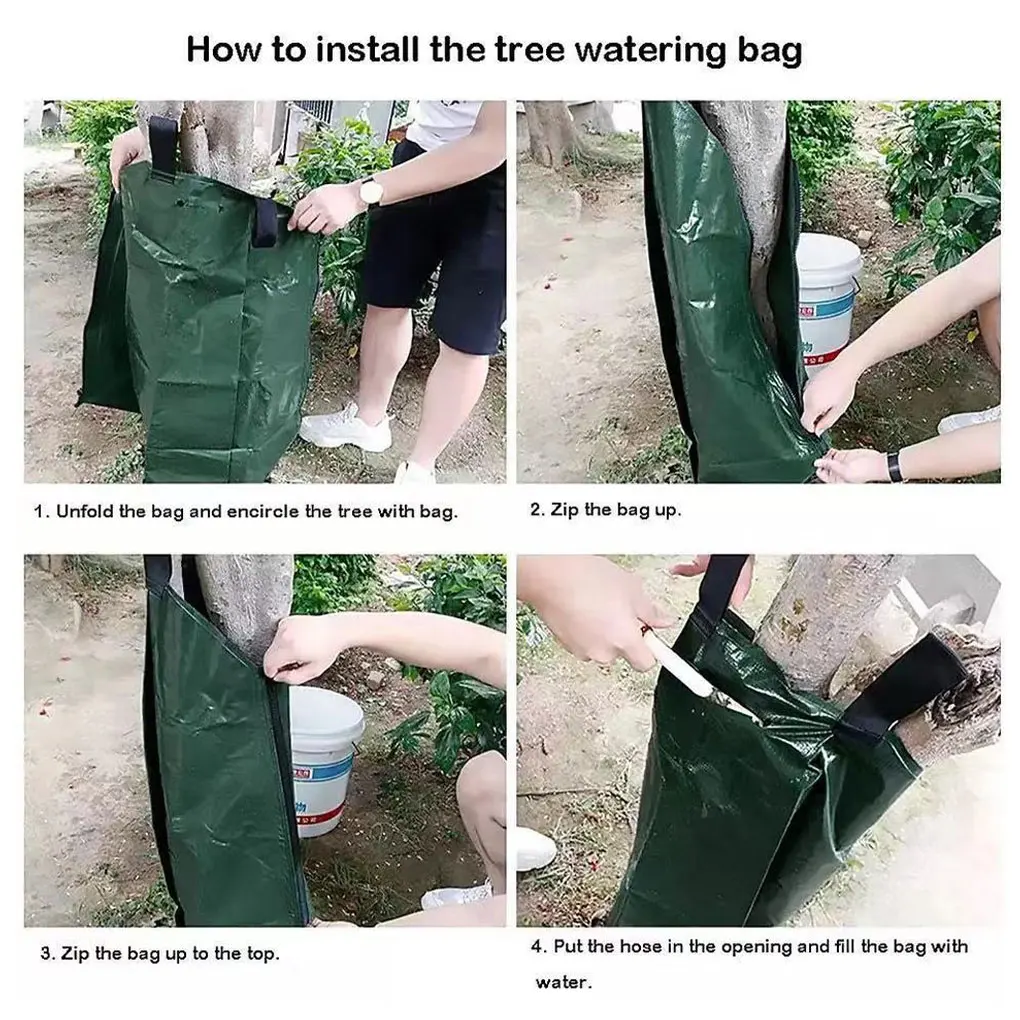 How to install the tree watering bag

1. Unfold the bag and encircle the tree with bag.

2. Zip the bag up.

3. Zip the bag up to the top.

4. Put the hose in the opening and fill the bag with water.