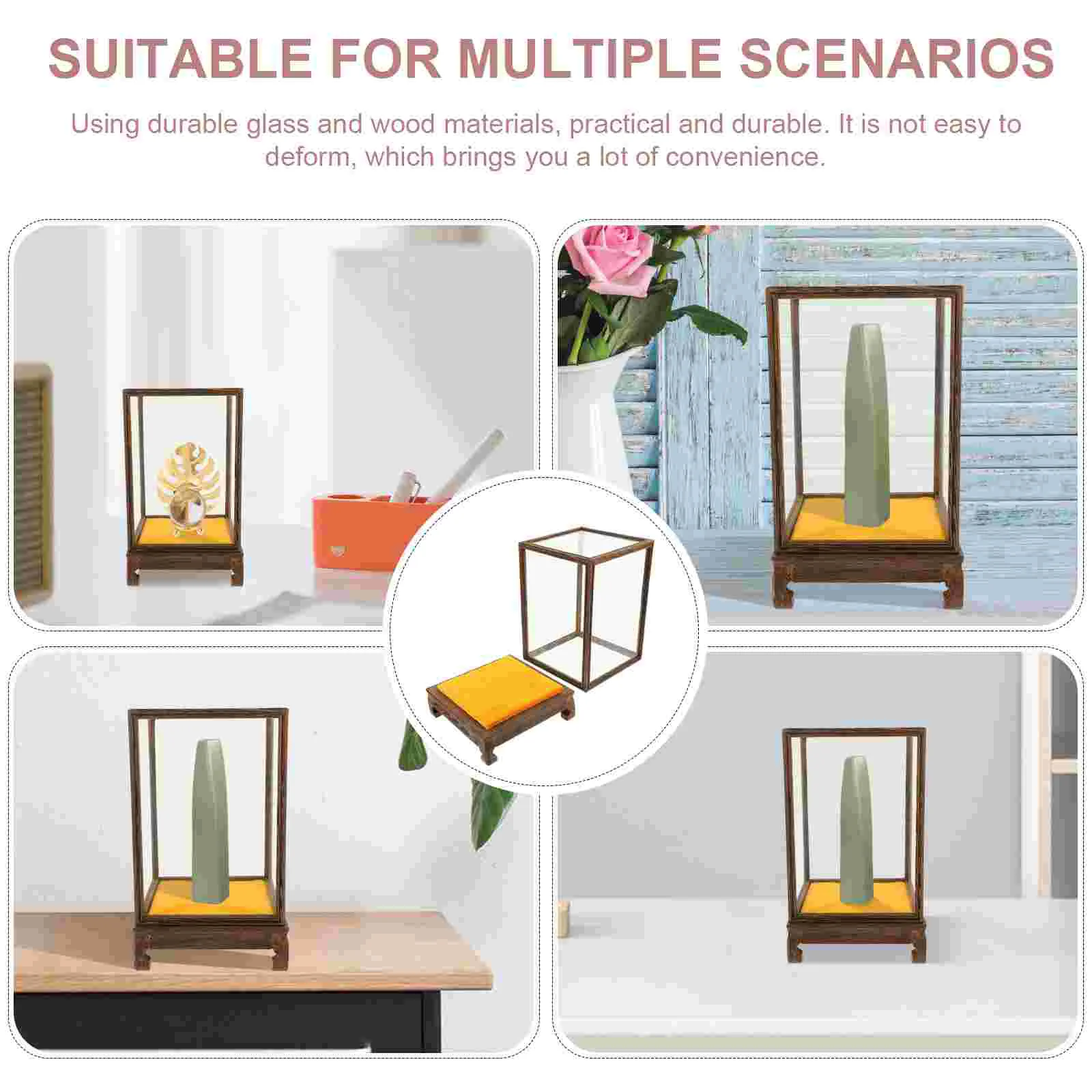 SUITABLE FOR MULTIPLE SCENARIOS

Using durable glass and wood materials, practical and durable. It is not easy to deform, which brings you a lot of convenience.