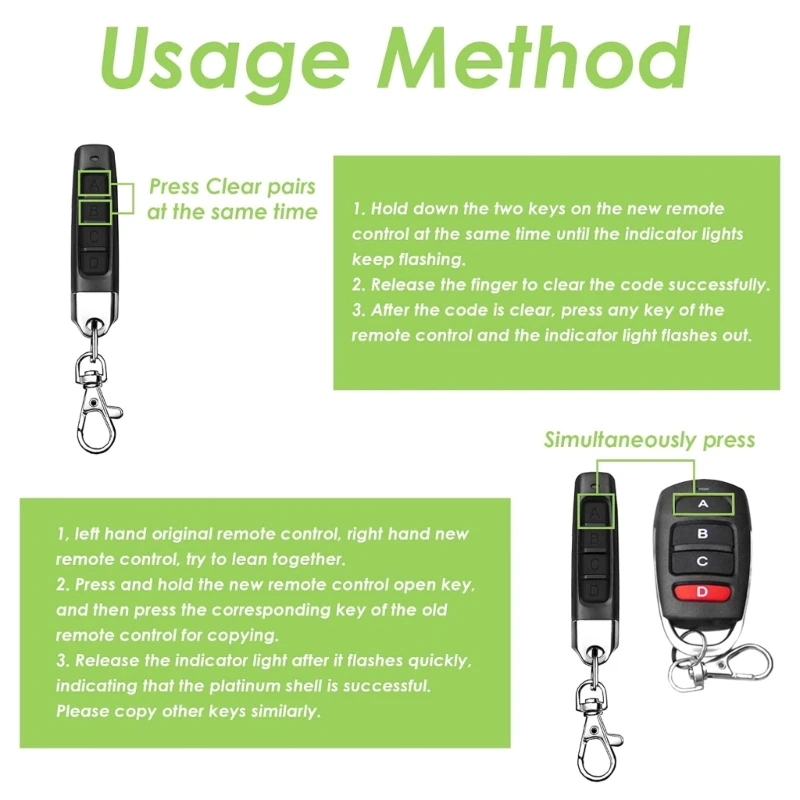 Usage Method

A
B
C
D

Press Clear pairs at the same time

1. Hold down the two keys on the new remote control at the same time until the indicator lights keep flashing.
2. Release the finger to clear the code successfully.
3. After the code is clear, press any key of the remote control and the indicator light flashes out.

Simultaneously press

1, left hand original remote control, right hand new remote control, try to lean together.
2. Press and hold the new remote control open key, and then press the corresponding key of the old remote control for copying.
3. Release the indicator light after it flashes quickly, indicating that the platinum shell is successful.
Please copy other keys similarly.

A
B
C
D

A
B
C
D