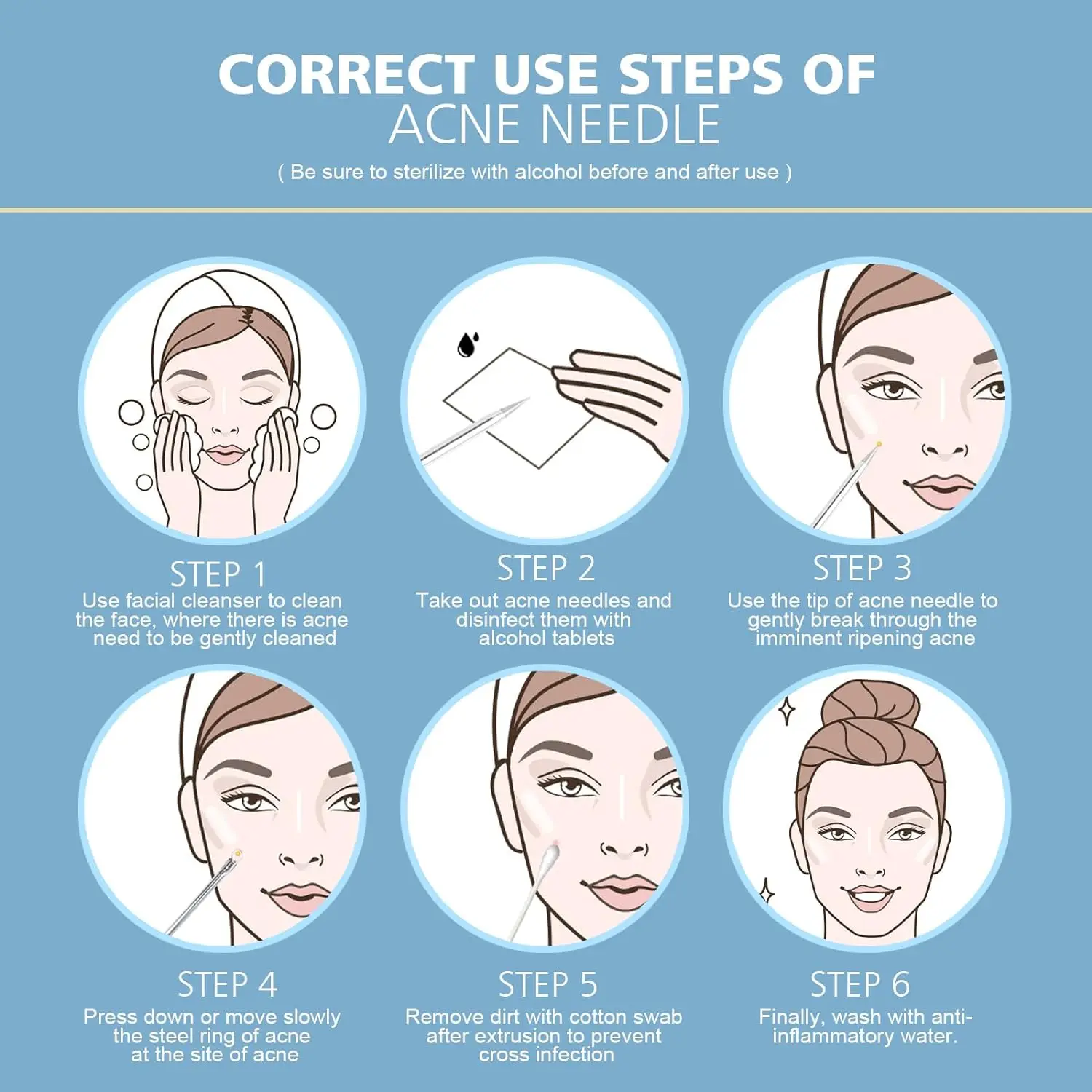 CORRECT USE STEPS OF
ACNE NEEDLE
( Be sure to sterilize with alcohol before and after use )

STEP 1
Use facial cleanser to clean the face, where there is acne need to be gently cleaned

STEP 2
Take out acne needles and disinfect them with alcohol tablets

STEP 3
Use the tip of acne needle to gently break through the imminent ripening acne

STEP 4
Press down or move slowly the steel ring of acne at the site of acne

STEP 5
Remove dirt with cotton swab after extrusion to prevent cross infection

STEP 6
Finally, wash with anti-inflammatory water.