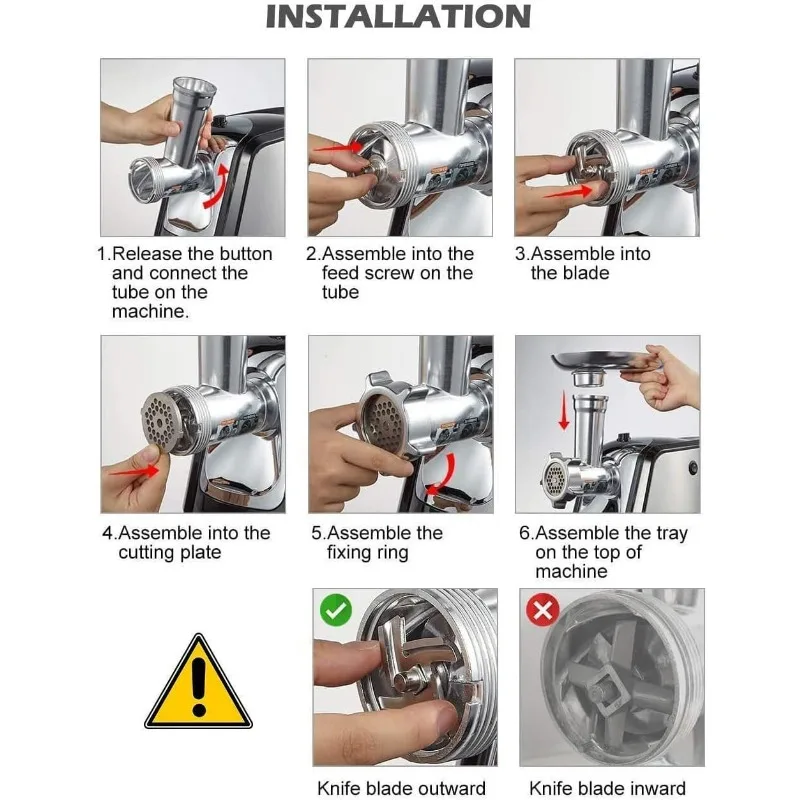 INSTALLATION

1.Release the button and connect the tube on the machine.

2.Assemble into the feed screw on the tube

3.Assemble into the blade

4.Assemble into the cutting plate

5.Assemble the fixing ring

6.Assemble the tray on the top of machine

Knife blade outward

Knife blade inward