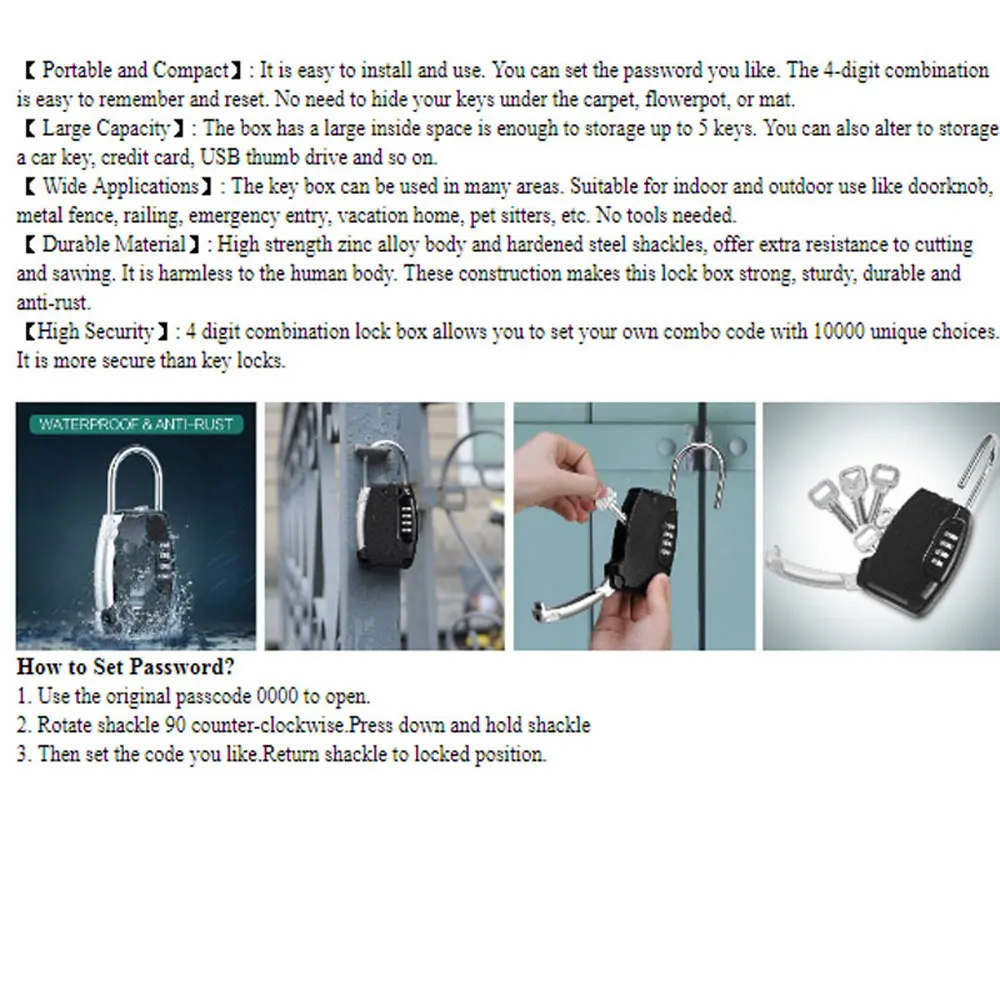 【 Portable and Compact】: It is easy to install and use. You can set the password you like. The 4-digit combination is easy to remember and reset. No need to hide your keys under the carpet, flowerpot, or mat.
【 Large Capacity】: The box has a large inside space is enough to storage up to 5 keys. You can also alter to storage a car key, credit card, USB thumb drive and so on.
【 Wide Applications】: The key box can be used in many areas. Suitable for indoor and outdoor use like doorknob, metal fence, railing, emergency entry, vacation home, pet sitters, etc. No tools needed.
【 Durable Material】: High strength zinc alloy body and hardened steel shackles, offer extra resistance to cutting and sawing. It is harmless to the human body. These construction makes this lock box strong, sturdy, durable and anti-rust.
【High Security】: 4 digit combination lock box allows you to set your own combo code with 10000 unique choices. It is more secure than key locks.

WATERPROOF & ANTI-RUST

How to Set Password?
1. Use the original passcode 0000 to open.
2. Rotate shackle 90 counter-clockwise.Press down and hold shackle
3. Then set the code you like.Return shackle to locked position.