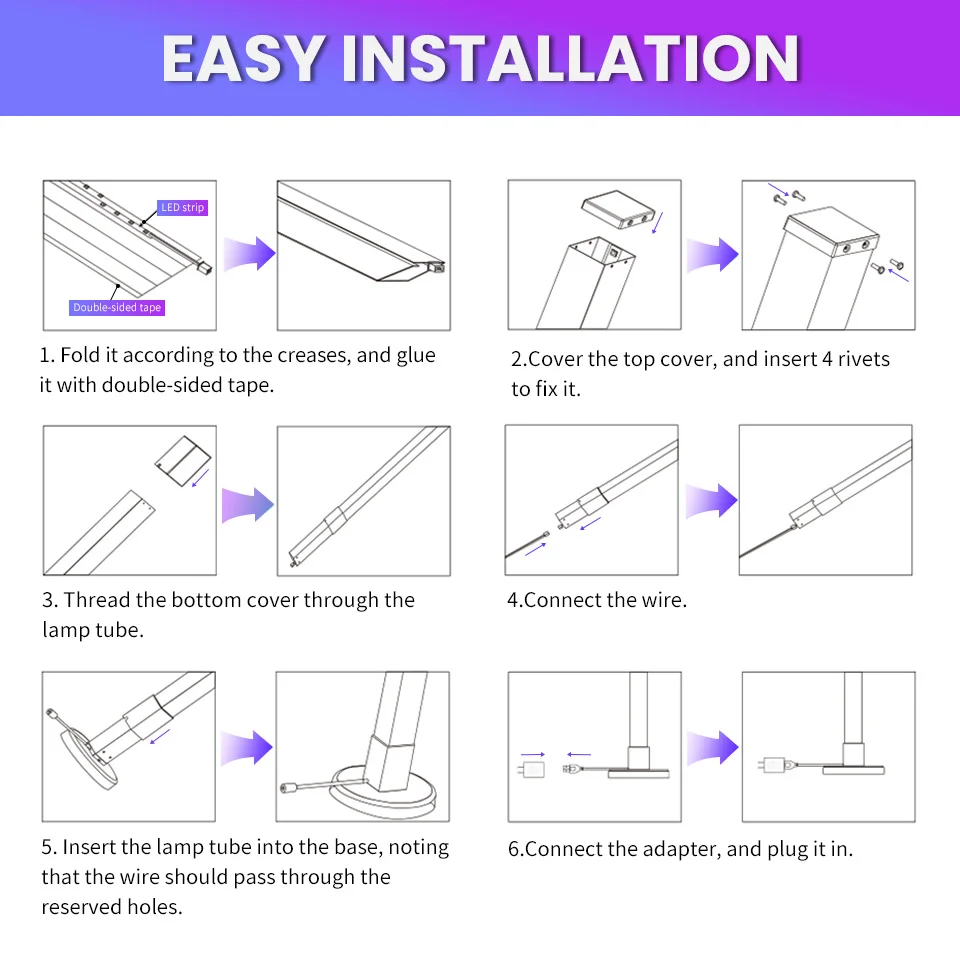 EASY INSTALLATION

LED strip

Double-sided tape

1. Fold it according to the creases, and glue it with double-sided tape.

2.Cover the top cover, and insert 4 rivets to fix it.

3. Thread the bottom cover through the lamp tube.

4.Connect the wire.

5. Insert the lamp tube into the base, noting that the wire should pass through the reserved holes.

6.Connect the adapter, and plug it in.