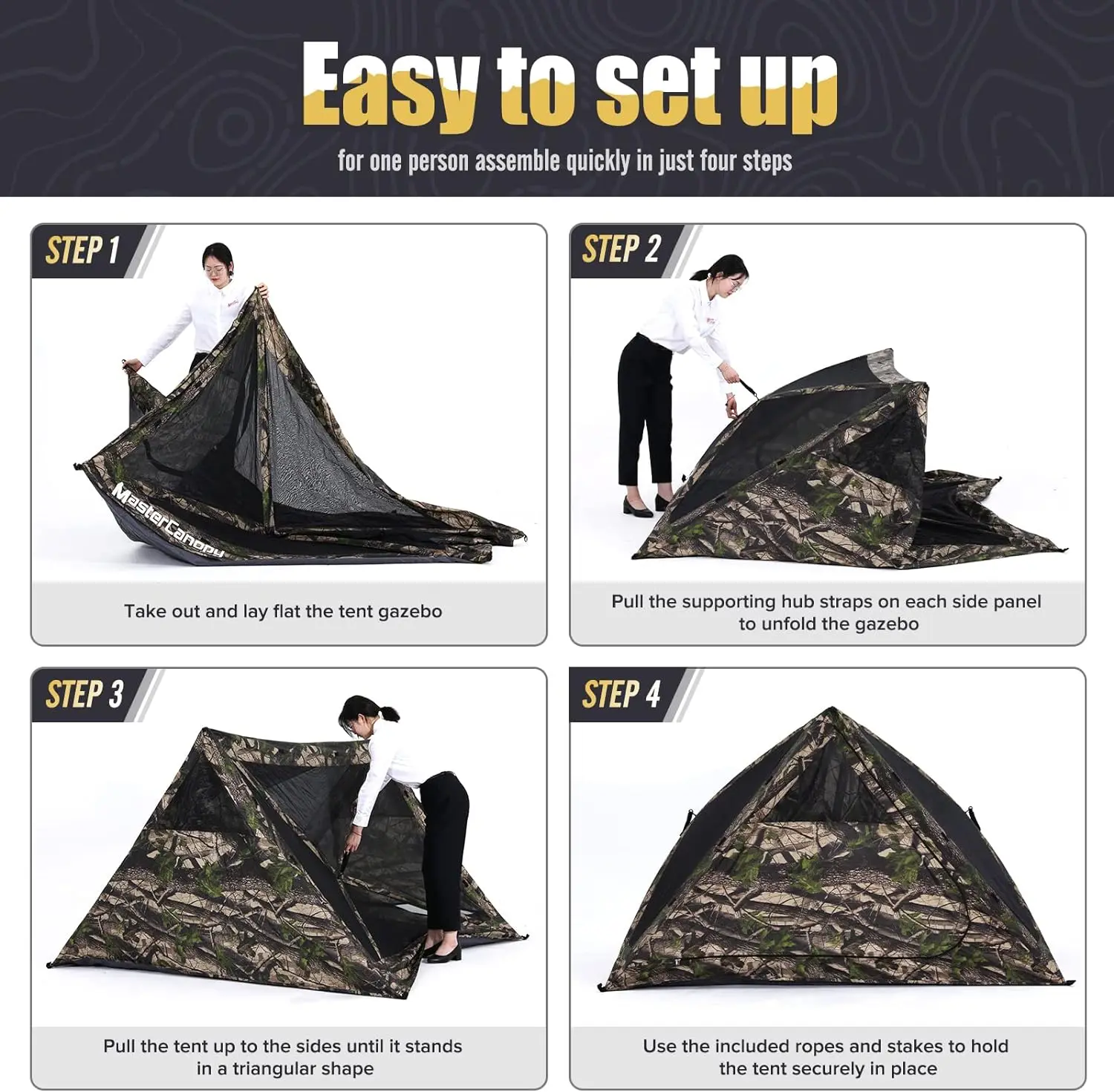 Easy to set up

for one person assemble quickly in just four steps

STEP 1

MasterCanopy

Take out and lay flat the tent gazebo

STEP 2

Pull the supporting hub straps on each side panel to unfold the gazebo

STEP 3

Pull the tent up to the sides until it stands in a triangular shape

STEP 4

Use the included ropes and stakes to hold the tent securely in place