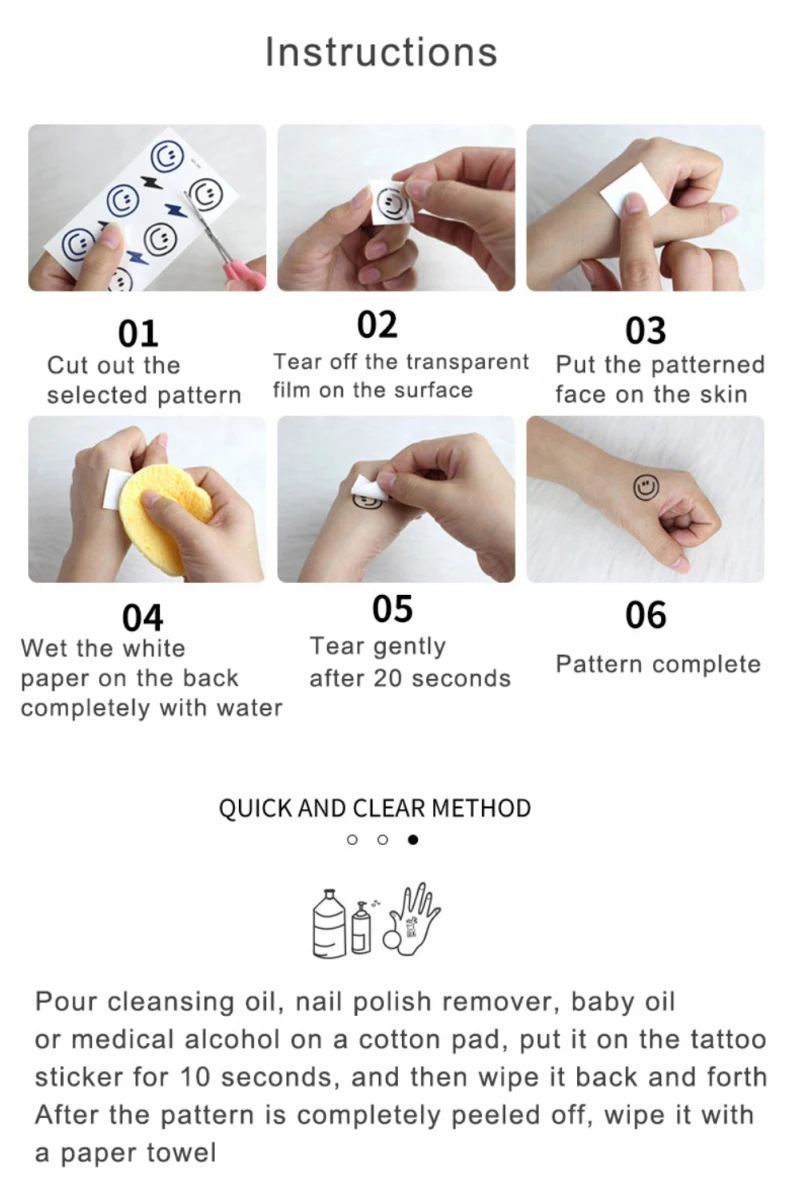 Instructions

01
Cut out the selected pattern

02
Tear off the transparent film on the surface

03
Put the patterned face on the skin

04
Wet the white paper on the back completely with water

05
Tear gently after 20 seconds

06
Pattern complete

QUICK AND CLEAR METHOD

Pour cleansing oil, nail polish remover, baby oil or medical alcohol on a cotton pad, put it on the tattoo sticker for 10 seconds, and then wipe it back and forth After the pattern is completely peeled off, wipe it with a paper towel