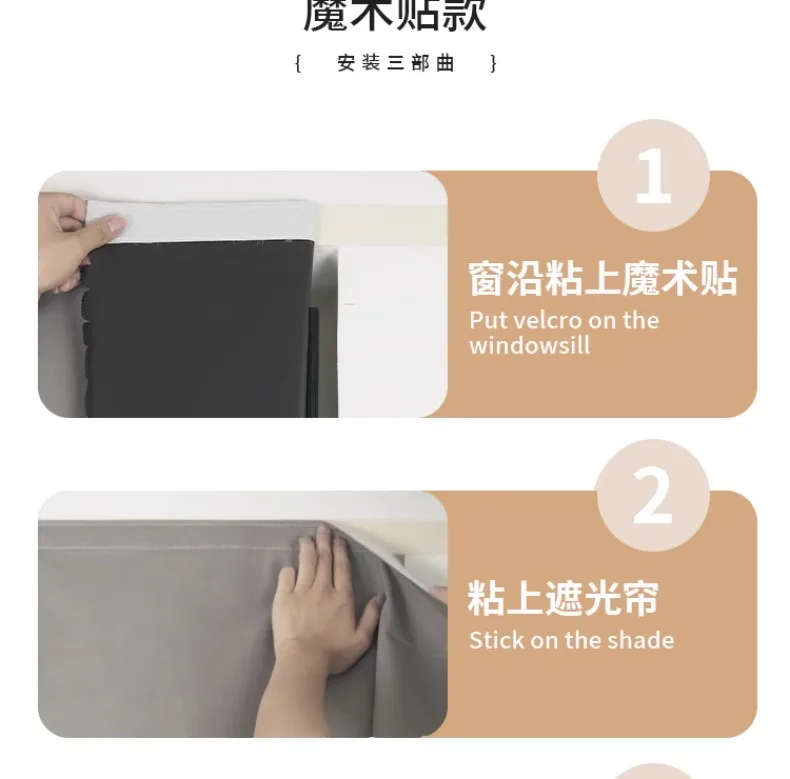 魔术贴款

{ 安装三部曲 }

1

窗沿粘上魔术贴

Put velcro on the windowsill

2

粘上遮光帘

Stick on the shade