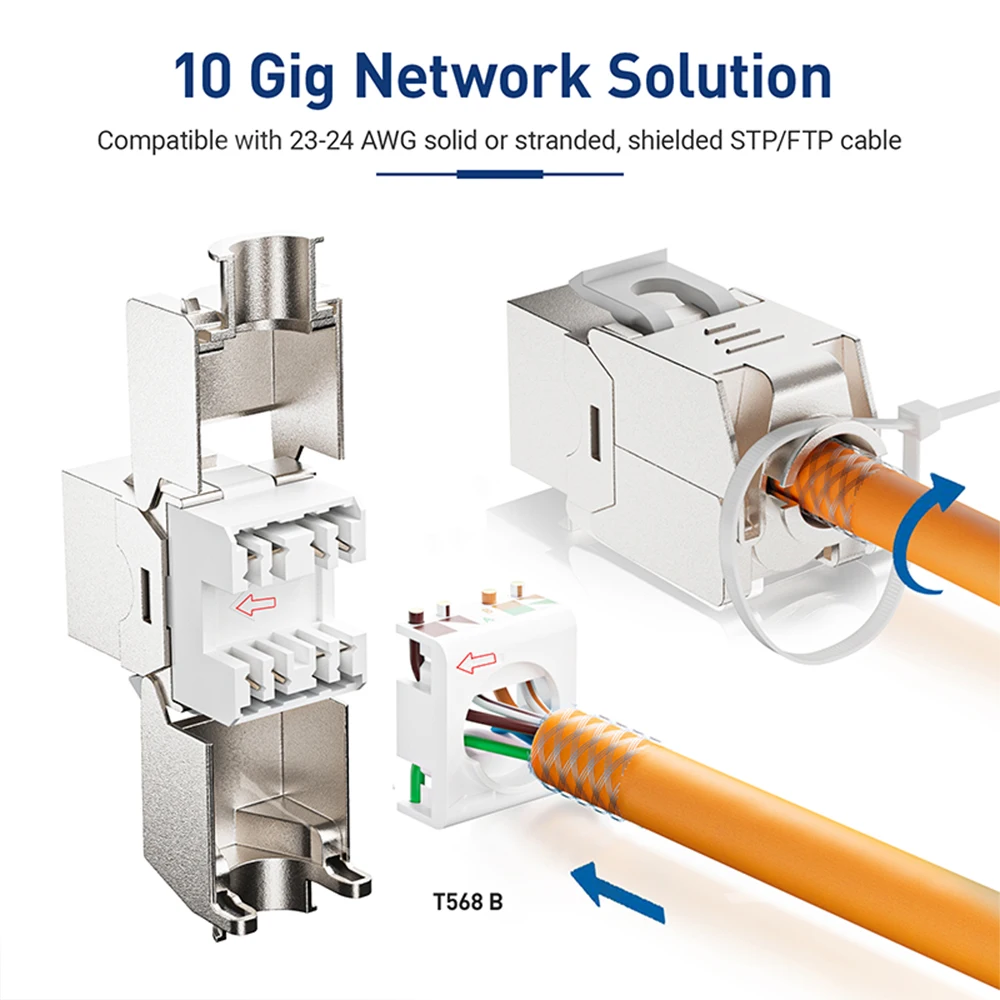 10 Gig Network Solution

Compatible with 23-24 AWG solid or stranded, shielded STP/FTP cable

T568 B