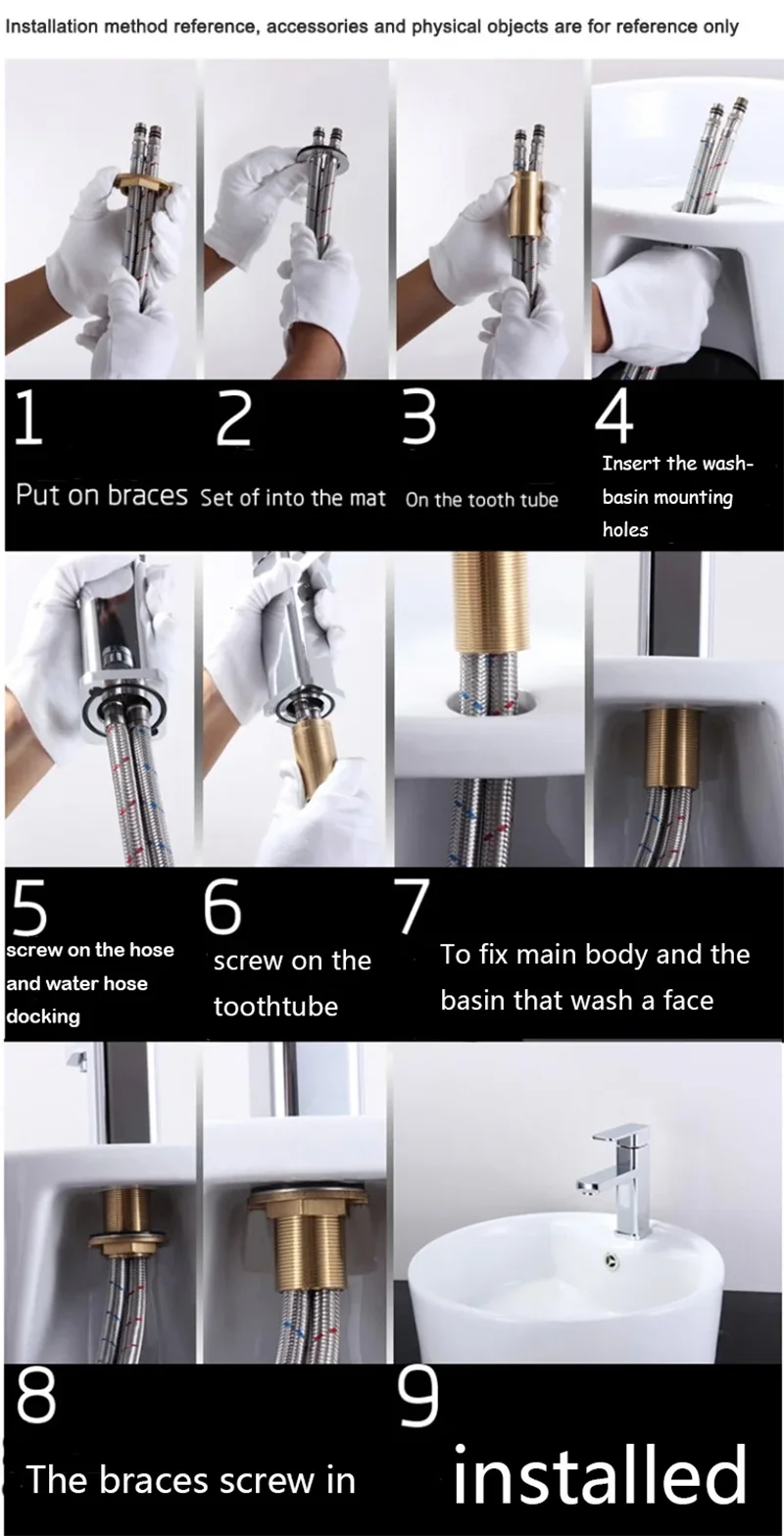 Installation method reference, accessories and physical objects are for reference only

1
Put on braces

2
Set of into the mat

3
On the tooth tube

4
Insert the wash-basin mounting holes

5
screw on the hose and water hose docking

6
screw on the toothtube

7
To fix main body and the basin that wash a face

8
The braces screw in

9
installed