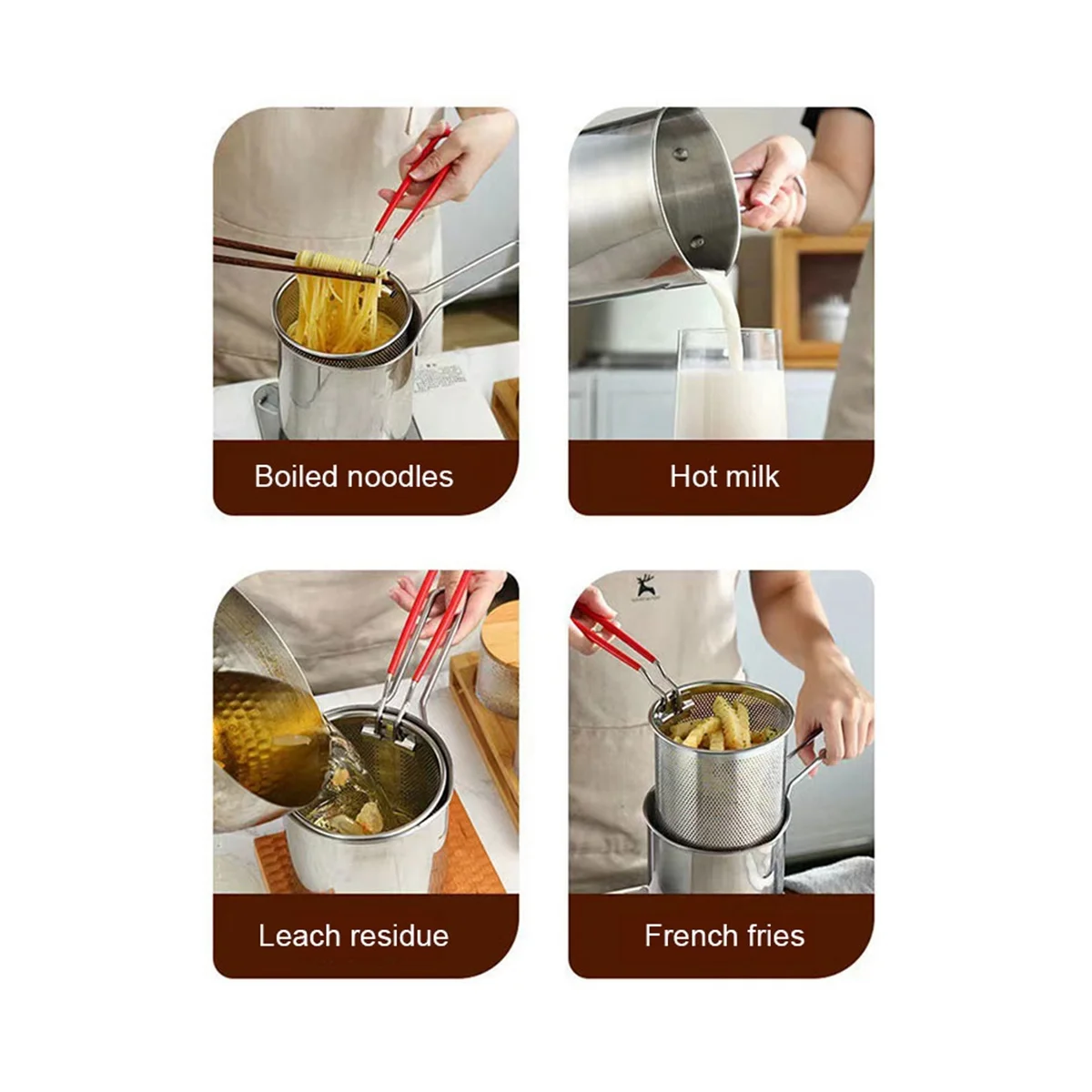 Boiled noodles

Hot milk

Leach residue

French fries