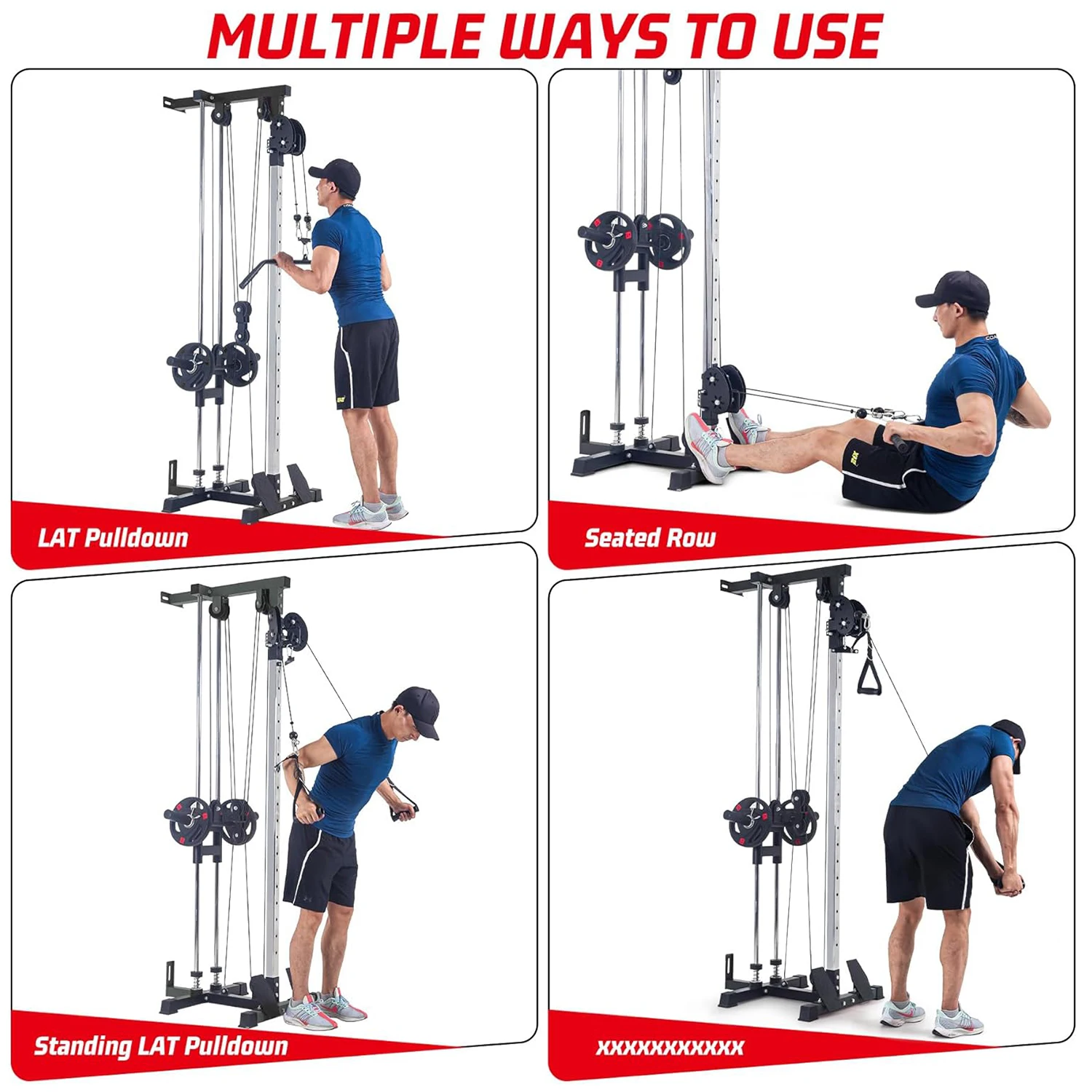 MULTIPLE WAYS TO USE

LAT Pulldown

Seated Row

Standing LAT Pulldown

XXXXXXXXXXX