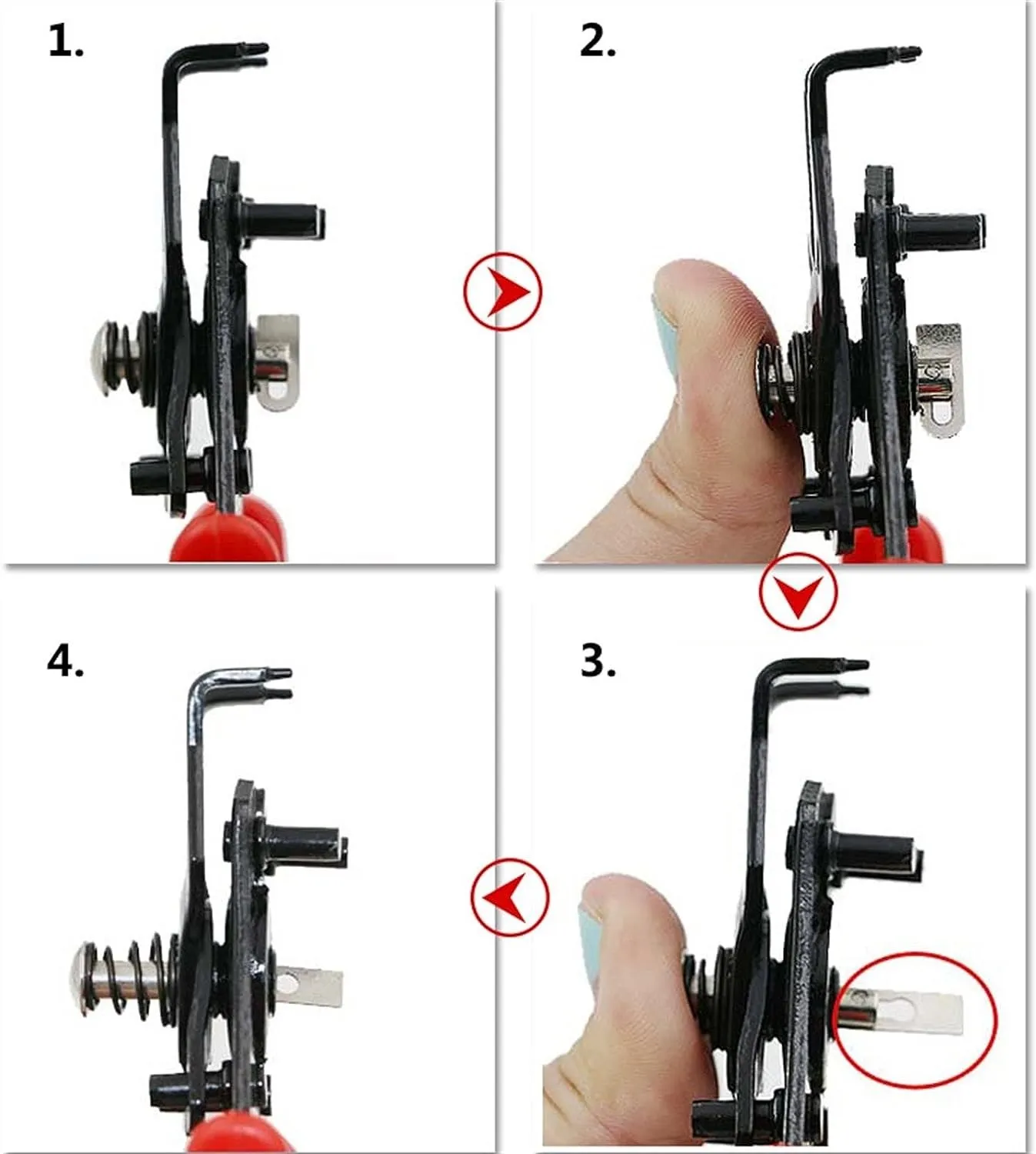 1.

2.

4.

3.