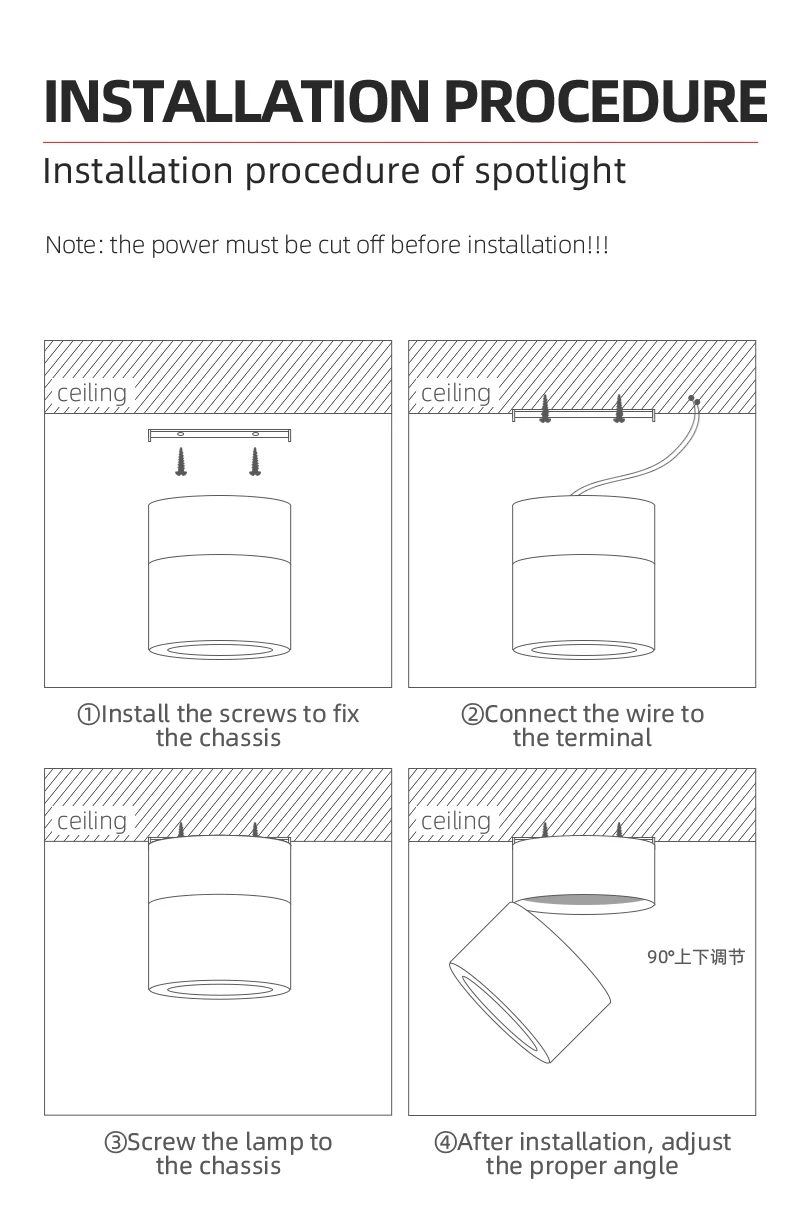 INSTALLATION PROCEDURE

Installation procedure of spotlight

Note: the power must be cut off before installation!!!

ceiling

①Install the screws to fix the chassis

ceiling

②Connect the wire to the terminal

ceiling

③Screw the lamp to the chassis

ceiling

90°上下调节

④After installation, adjust the proper angle