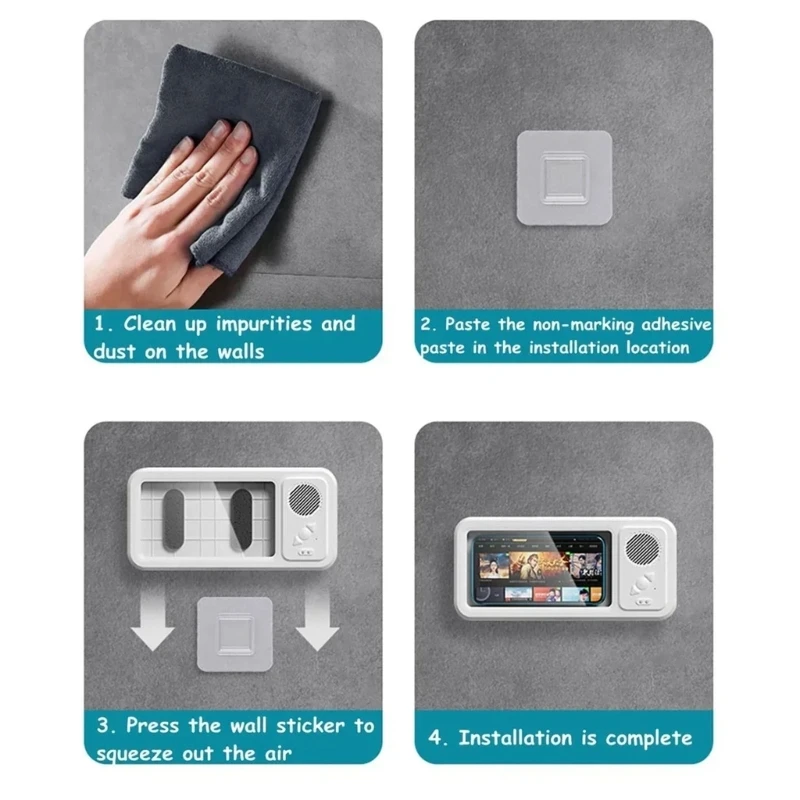 1. Clean up impurities and dust on the walls

2. Paste the non-marking adhesive paste in the installation location

3. Press the wall sticker to squeeze out the air

4. Installation is complete