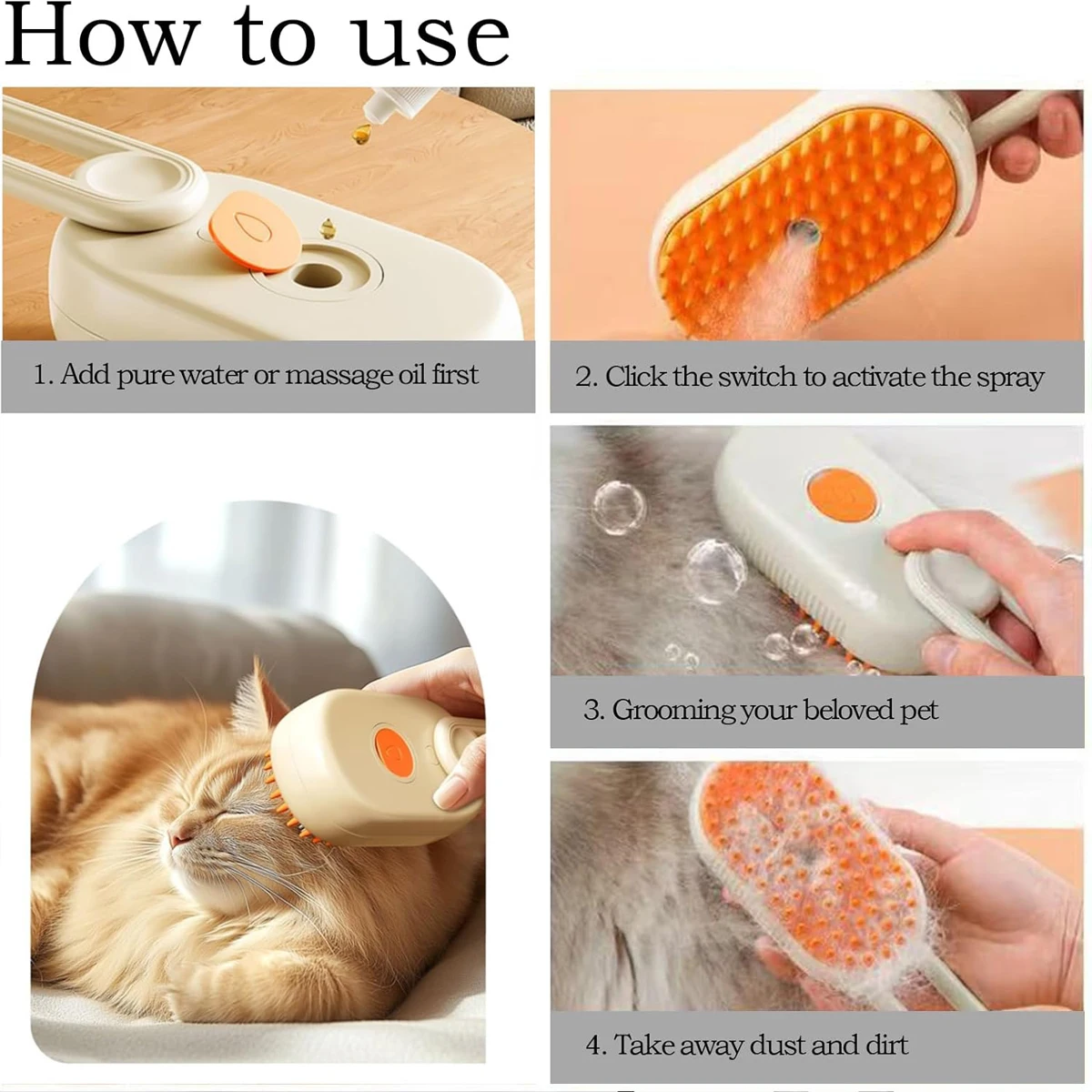 How to use

1. Add pure water or massage oil first

2. Click the switch to activate the spray

3. Grooming your beloved pet

4. Take away dust and dirt