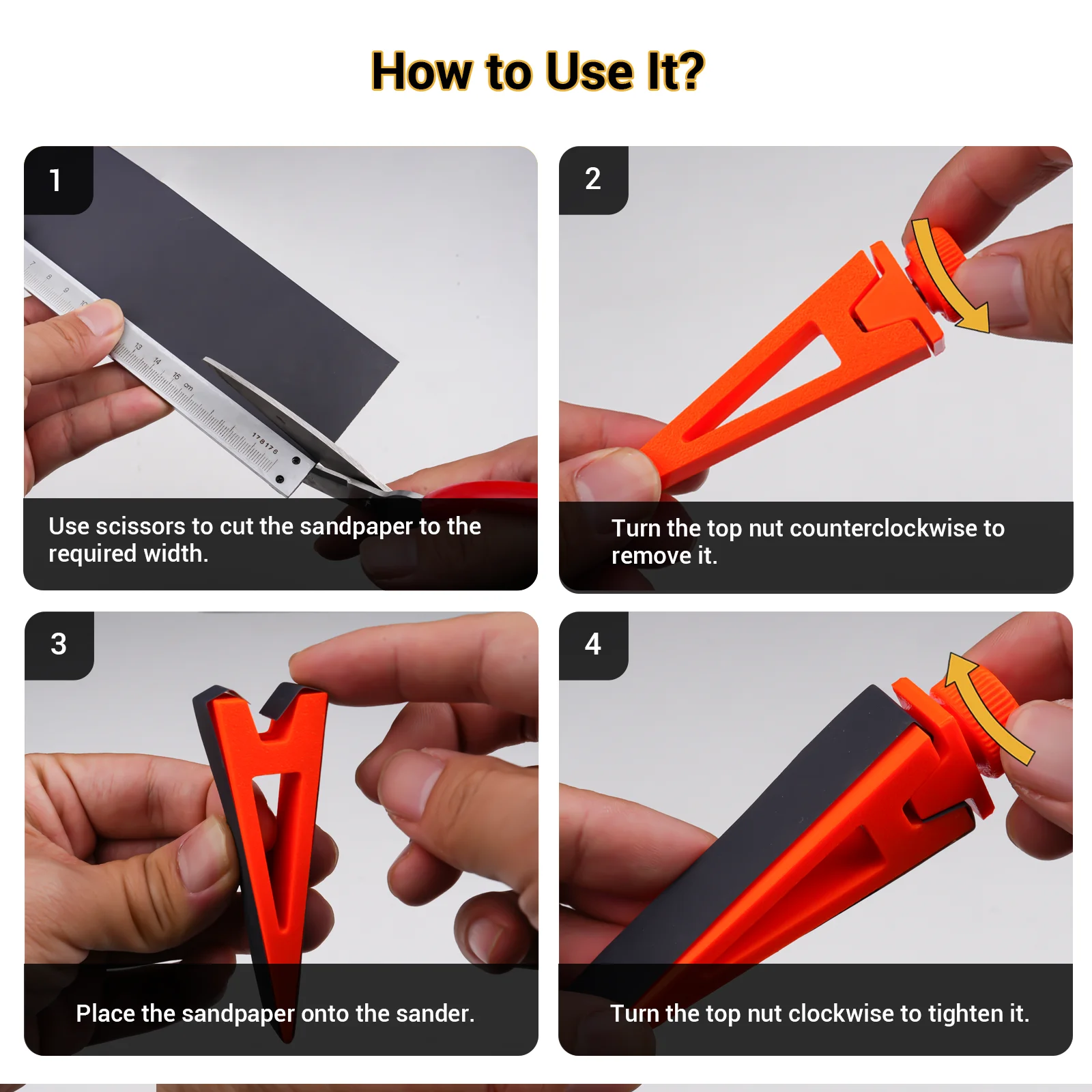 How to Use It?

1

7 8 9 10 13 14 15 cm 178176

Use scissors to cut the sandpaper to the required width.

2

Turn the top nut counterclockwise to remove it.

3

Place the sandpaper onto the sander.

4

Turn the top nut clockwise to tighten it.