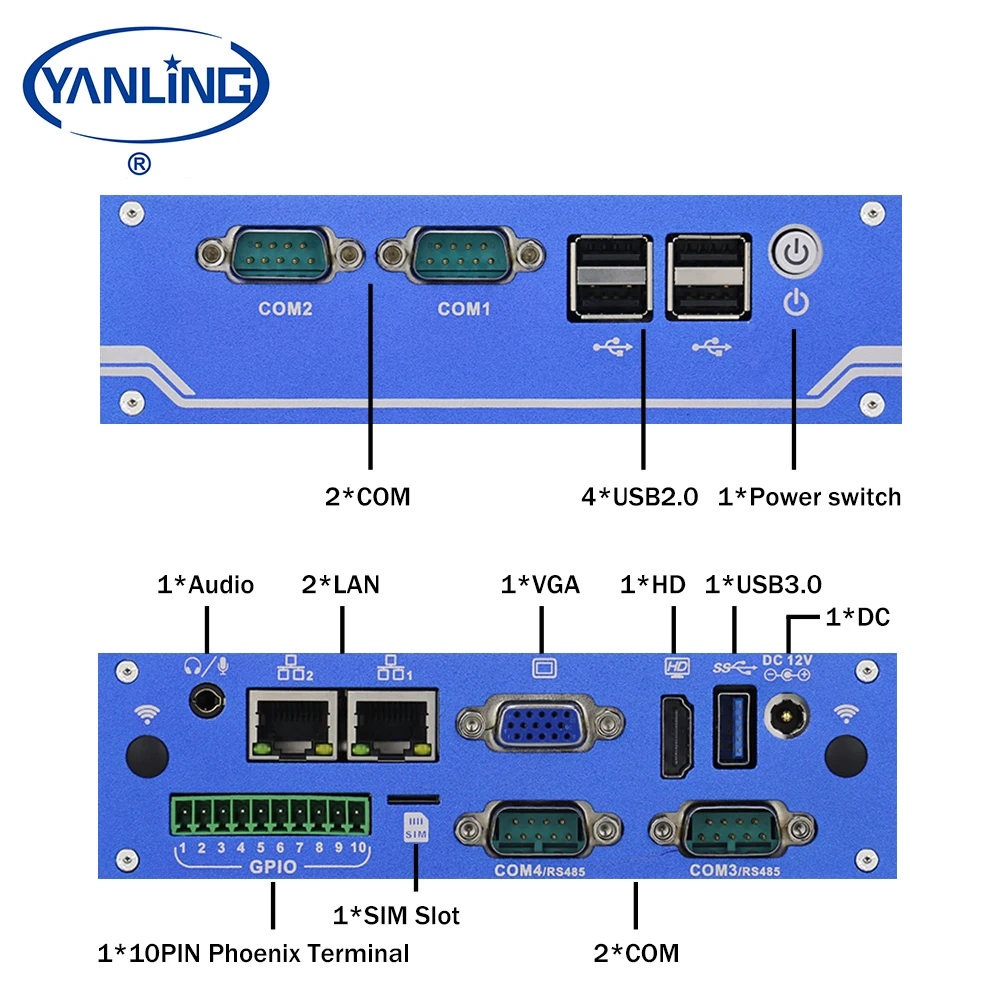 YANLING
®

COM2
COM1

2*COM
4*USB2.0
1*Power switch

1*Audio
2*LAN
1*VGA
1*HD
1*USB3.0
1*DC

2
1
HD
SS
DC 12V

1 2 3 4 5 6 7 8 9 10
GPIO
SIM
COM4/RS485
COM3/RS485

1*SIM Slot
1*10PIN Phoenix Terminal
2*COM