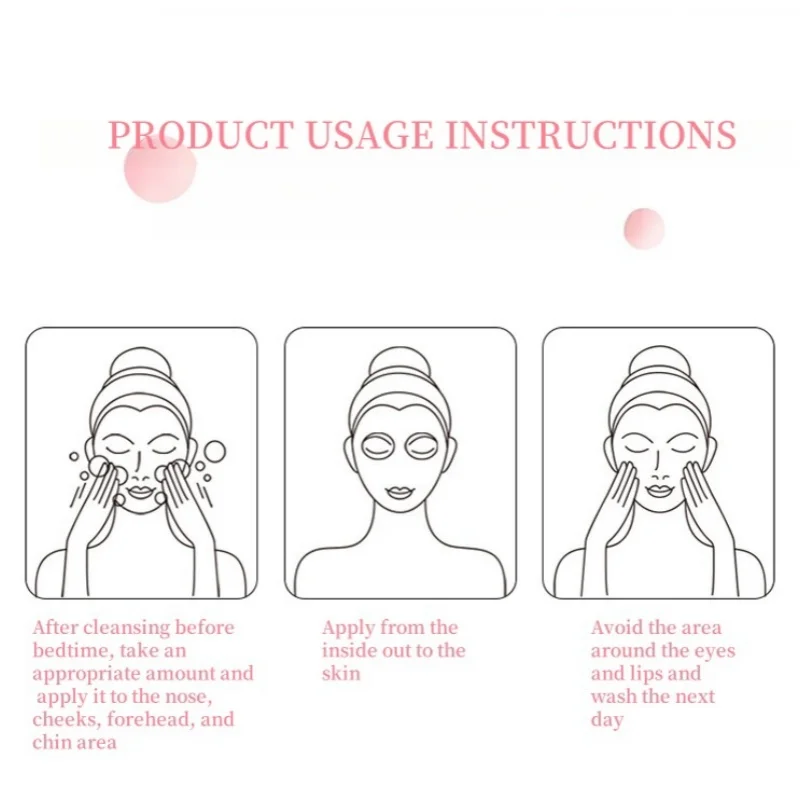 PRODUCT USAGE INSTRUCTIONS

After cleansing before bedtime, take an appropriate amount and apply it to the nose, cheeks, forehead, and chin area

Apply from the inside out to the skin

Avoid the area around the eyes and lips and wash the next day