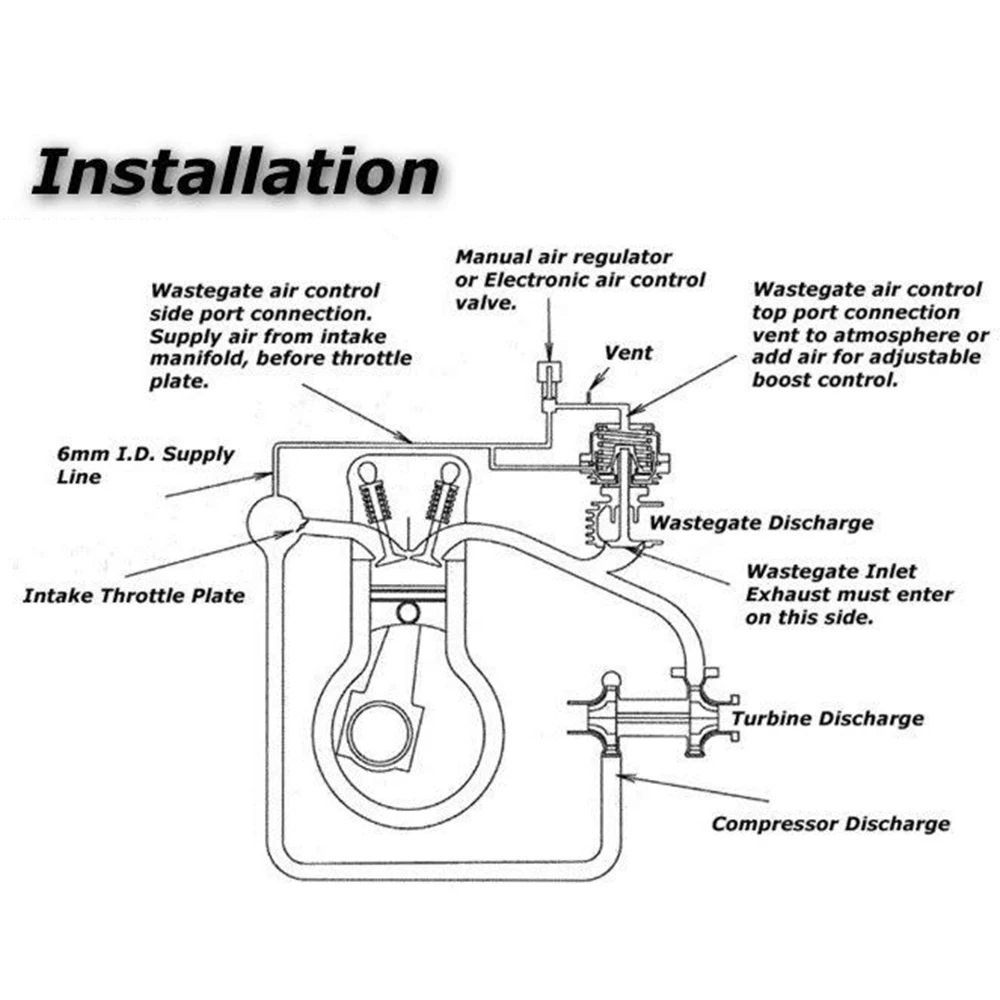 Installation

Manual air regulator or Electronic air control valve.

Wastegate air control side port connection. Supply air from intake manifold, before throttle plate.

Wastegate air control top port connection vent to atmosphere or add air for adjustable boost control.

Vent

6mm I.D. Supply Line

Wastegate Discharge

Intake Throttle Plate

Wastegate Inlet Exhaust must enter on this side.

Turbine Discharge

Compressor Discharge