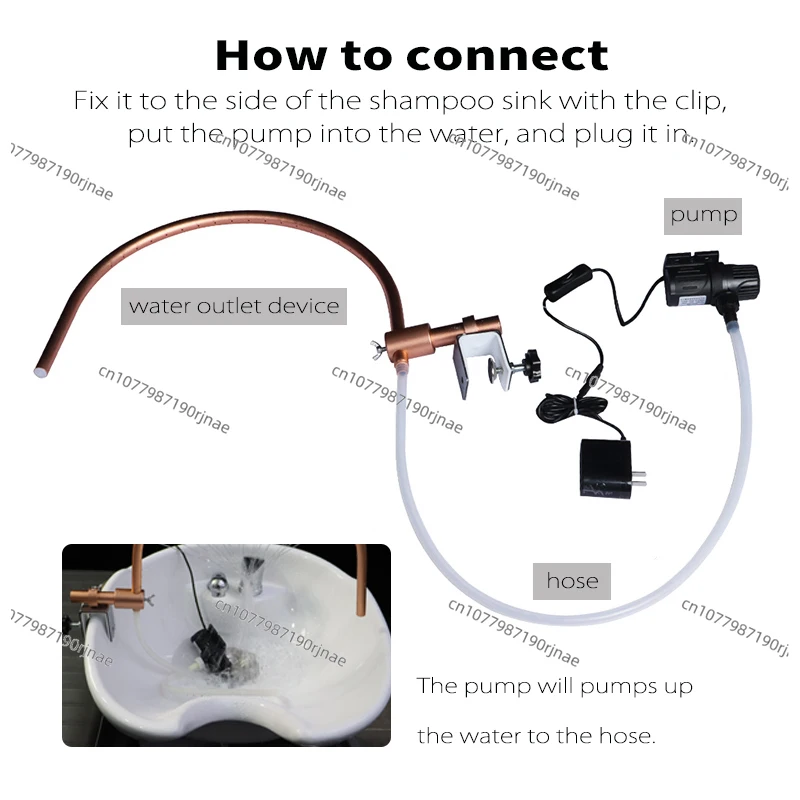 How to connect

Fix it to the side of the shampoo sink with the clip, put the pump into the water, and plug it in.

cn1077987190rjnae

pump

water outlet device

hose

The pump will pumps up

the water to the hose.