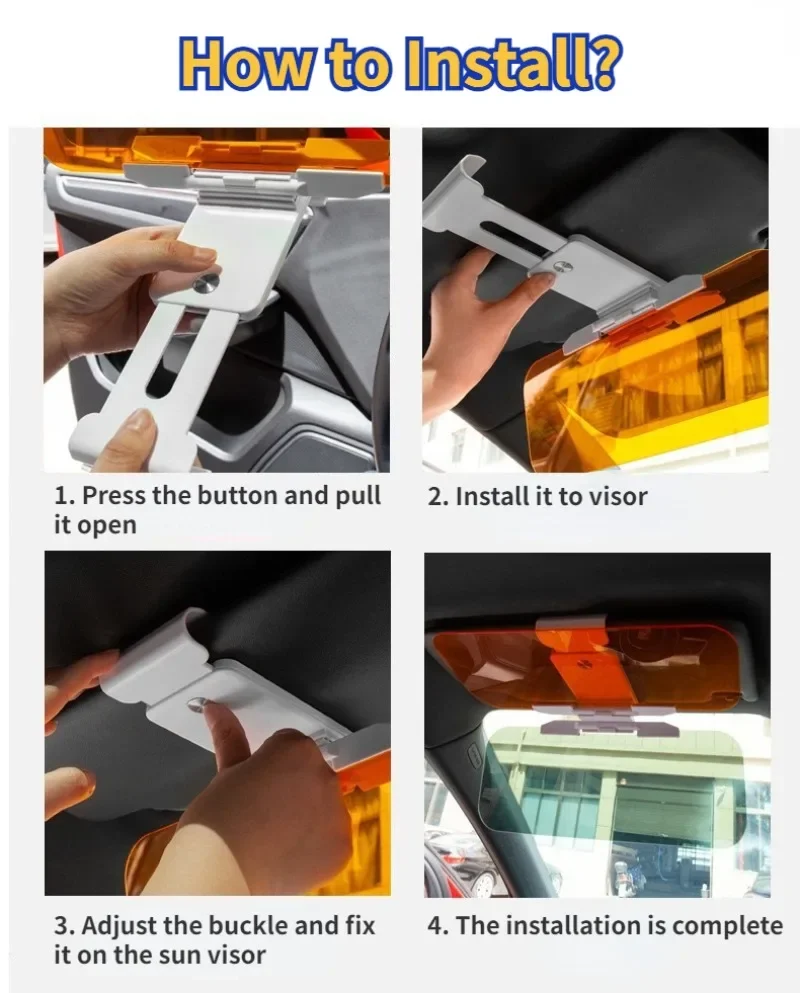 How to Install?

1. Press the button and pull it open

2. Install it to visor

3. Adjust the buckle and fix it on the sun visor

4. The installation is complete