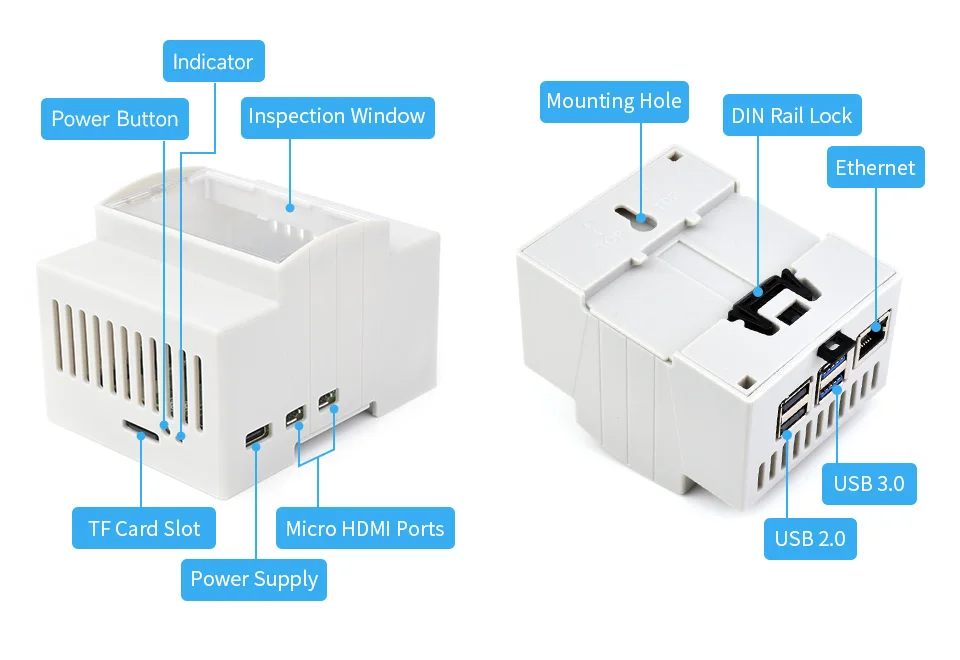 Indicator
Power Button
Inspection Window
TF Card Slot
Micro HDMI Ports
Power Supply
Mounting Hole
DIN Rail Lock
Ethernet
USB 3.0
USB 2.0