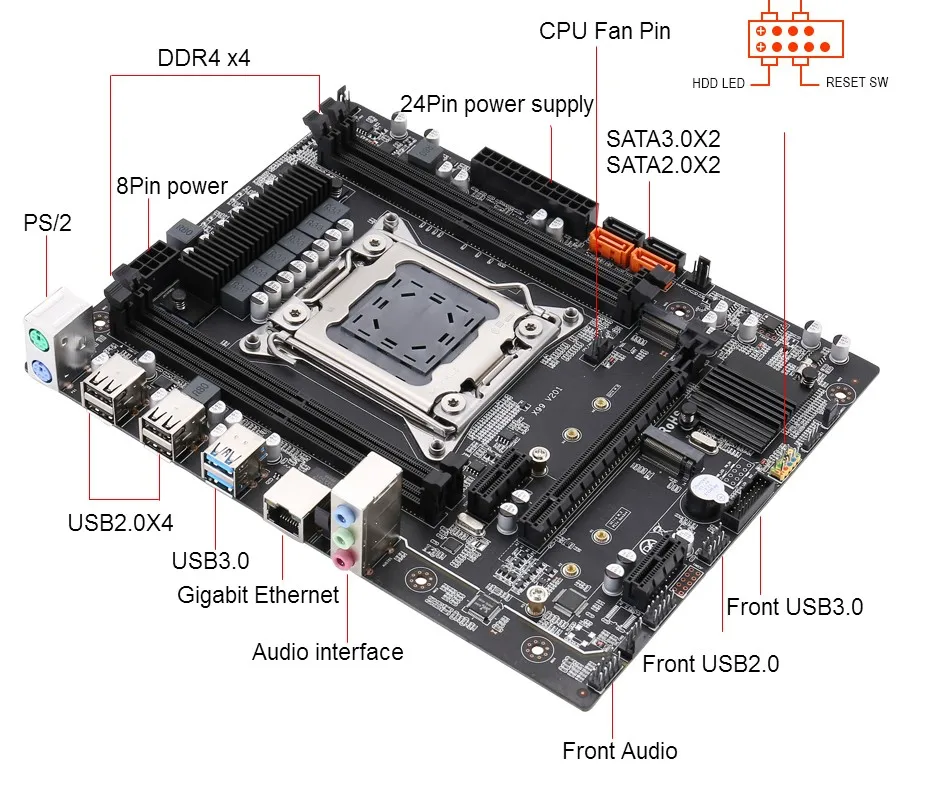 CPU Fan Pin

HDD LED

RESET SW

DDR4 x4

24Pin power supply

SATA3.0X2
SATA2.0X2

8Pin power

PS/2

X99 V201

USB2.0X4

USB3.0

Gigabit Ethernet

Audio interface

Front USB3.0

Front USB2.0

Front Audio