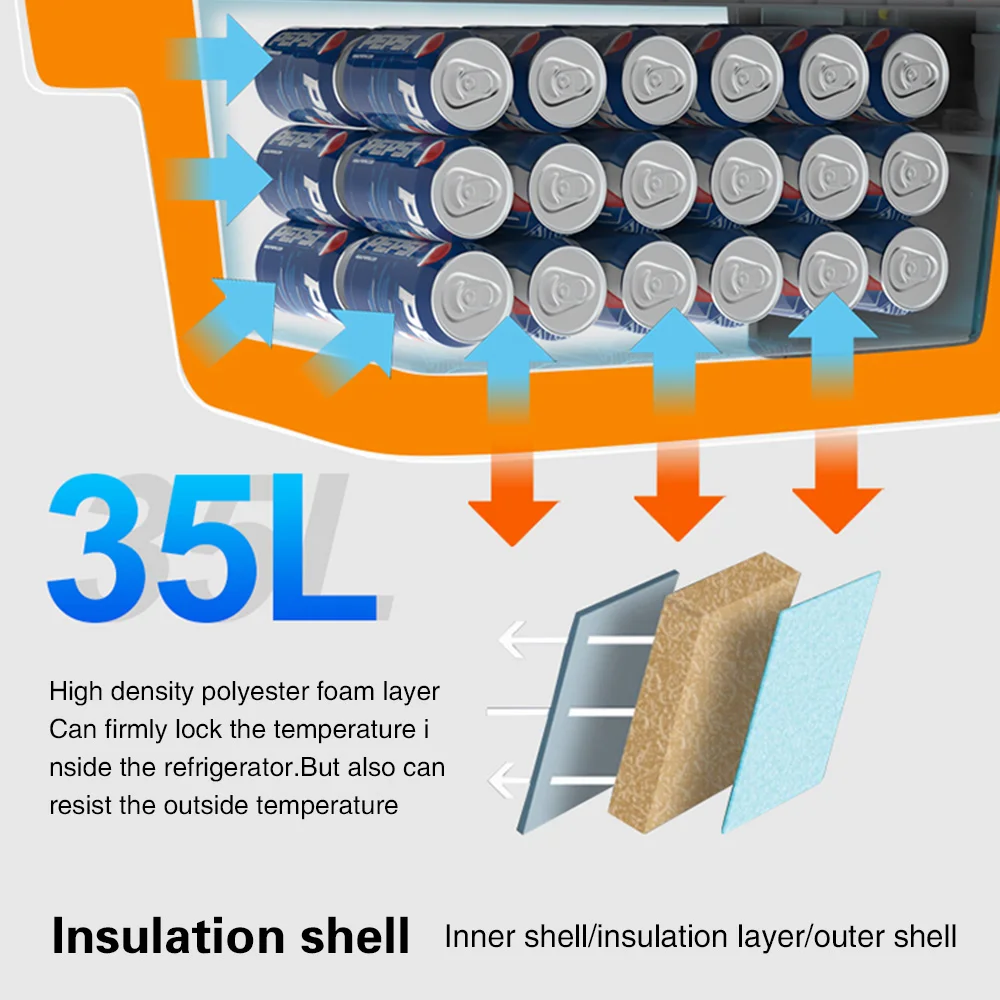 PEPSI PEPSI PEPSI PEPSI PEPSI PEPSI

35L

High density polyester foam layer Can firmly lock the temperature i nside the refrigerator.But also can resist the outside temperature

Insulation shell Inner shell/insulation layer/outer shell