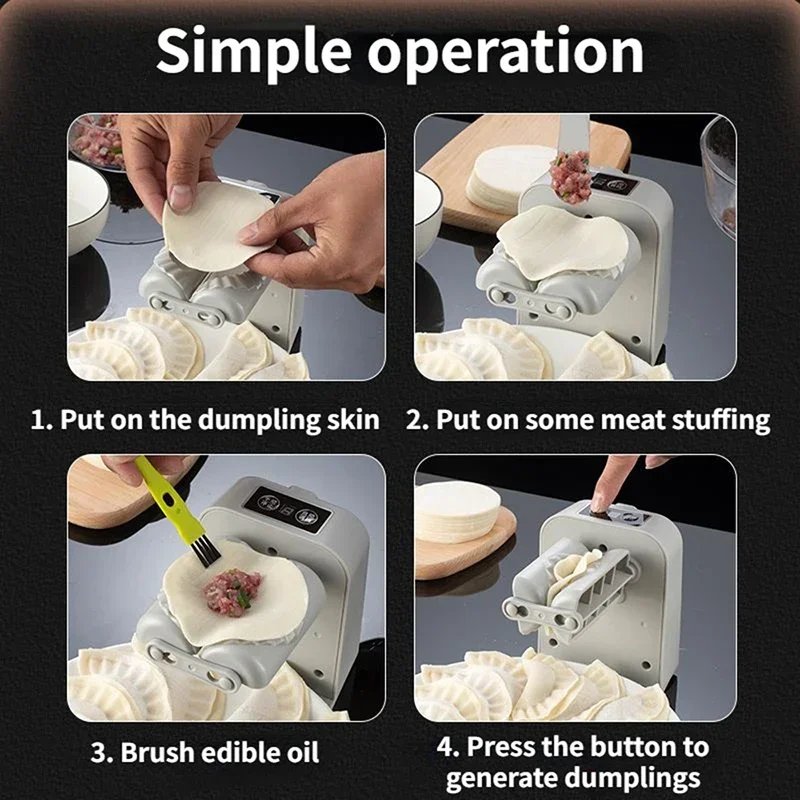 Simple operation

1. Put on the dumpling skin

2. Put on some meat stuffing

3. Brush edible oil

4. Press the button to generate dumplings