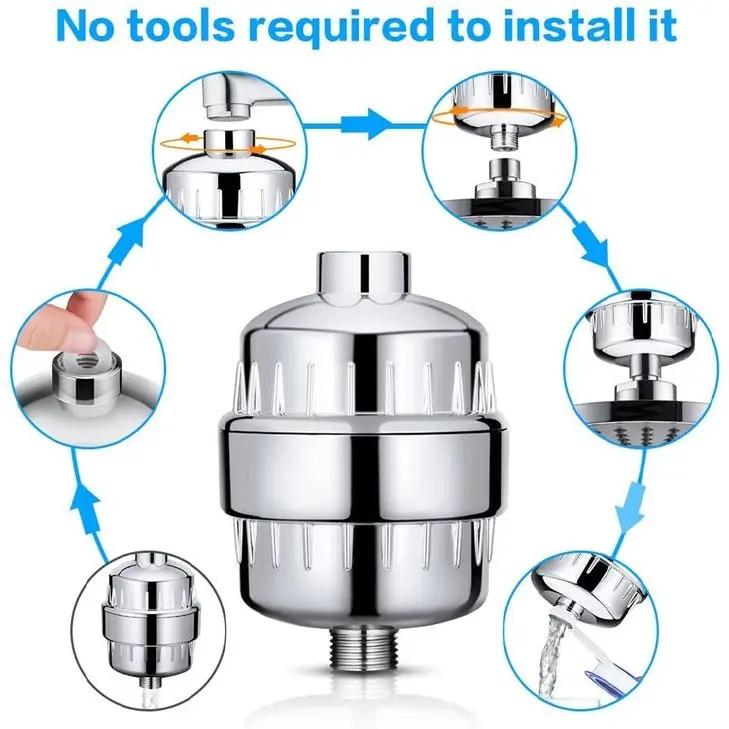 No tools required to install it