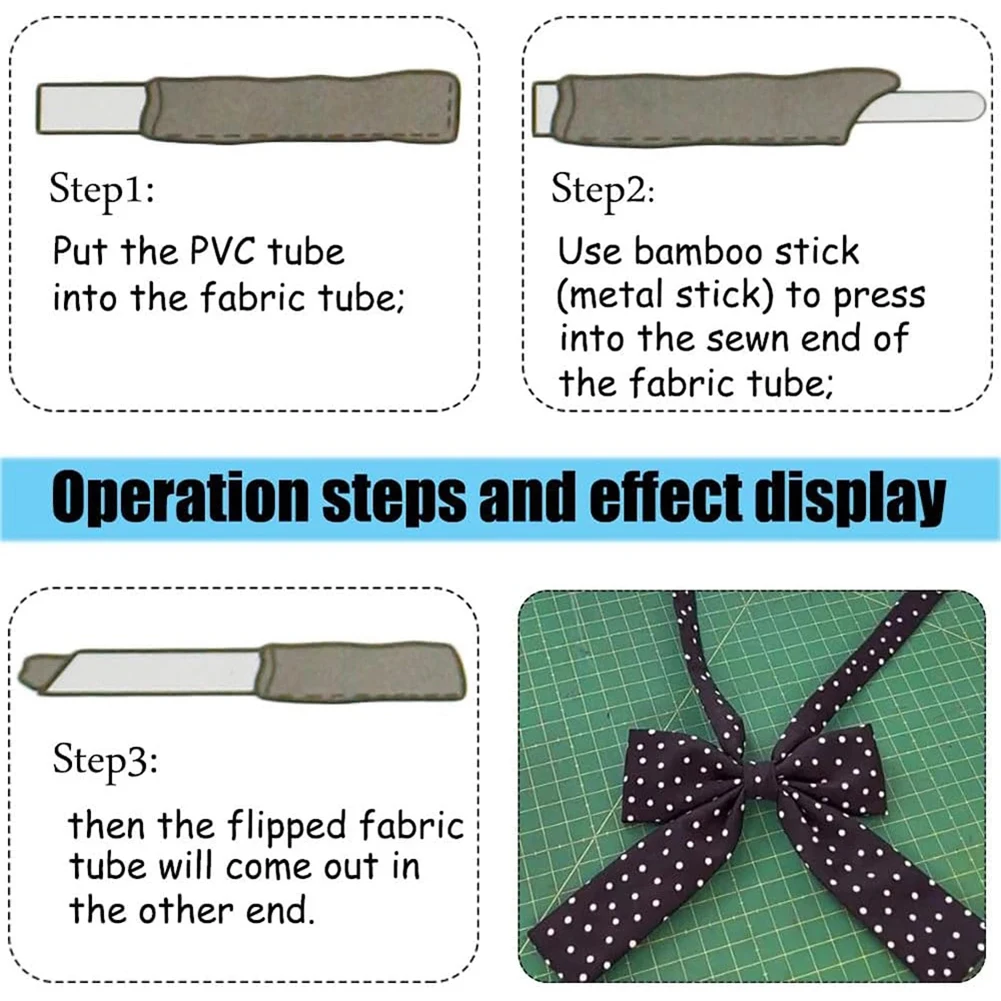 Step1:
Put the PVC tube into the fabric tube;

Step2:
Use bamboo stick (metal stick) to press into the sewn end of the fabric tube;

Operation steps and effect display

Step3:
then the flipped fabric tube will come out in the other end.