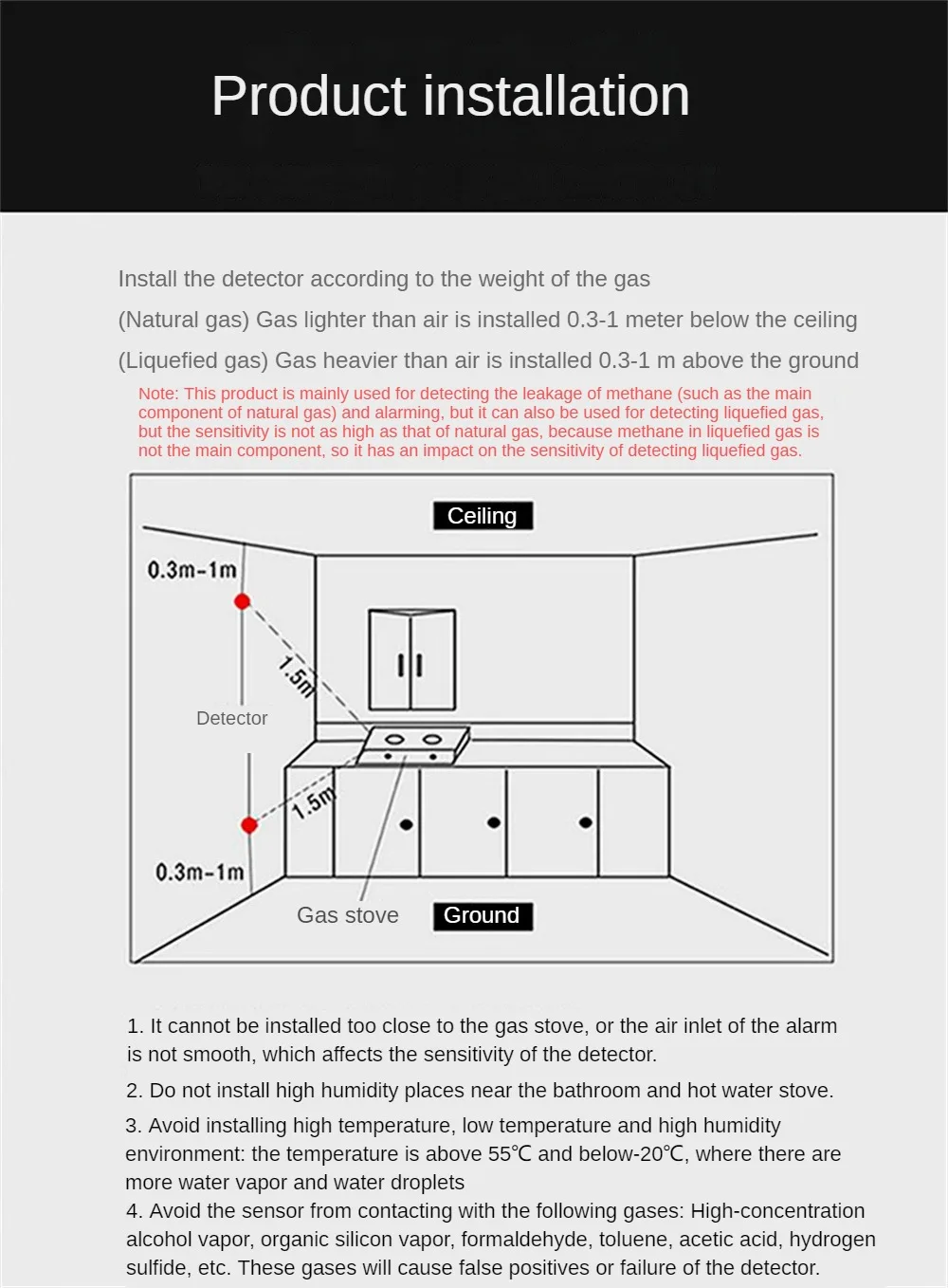 Product installation

Install the detector according to the weight of the gas

(Natural gas) Gas lighter than air is installed 0.3-1 meter below the ceiling

(Liquefied gas) Gas heavier than air is installed 0.3-1 m above the ground

Note: This product is mainly used for detecting the leakage of methane (such as the main component of natural gas) and alarming, but it can also be used for detecting liquefied gas, but the sensitivity is not as high as that of natural gas, because methane in liquefied gas is not the main component, so it has an impact on the sensitivity of detecting liquefied gas.

Ceiling

0.3m-1m

1.5m

Detector

1.5m

0.3m-1m

Gas stove

Ground

1. It cannot be installed too close to the gas stove, or the air inlet of the alarm is not smooth, which affects the sensitivity of the detector.

2. Do not install high humidity places near the bathroom and hot water stove.

3. Avoid installing high temperature, low temperature and high humidity environment: the temperature is above 55℃ and below-20℃, where there are more water vapor and water droplets

4. Avoid the sensor from contacting with the following gases: High-concentration alcohol vapor, organic silicon vapor, formaldehyde, toluene, acetic acid, hydrogen sulfide, etc. These gases will cause false positives or failure of the detector.