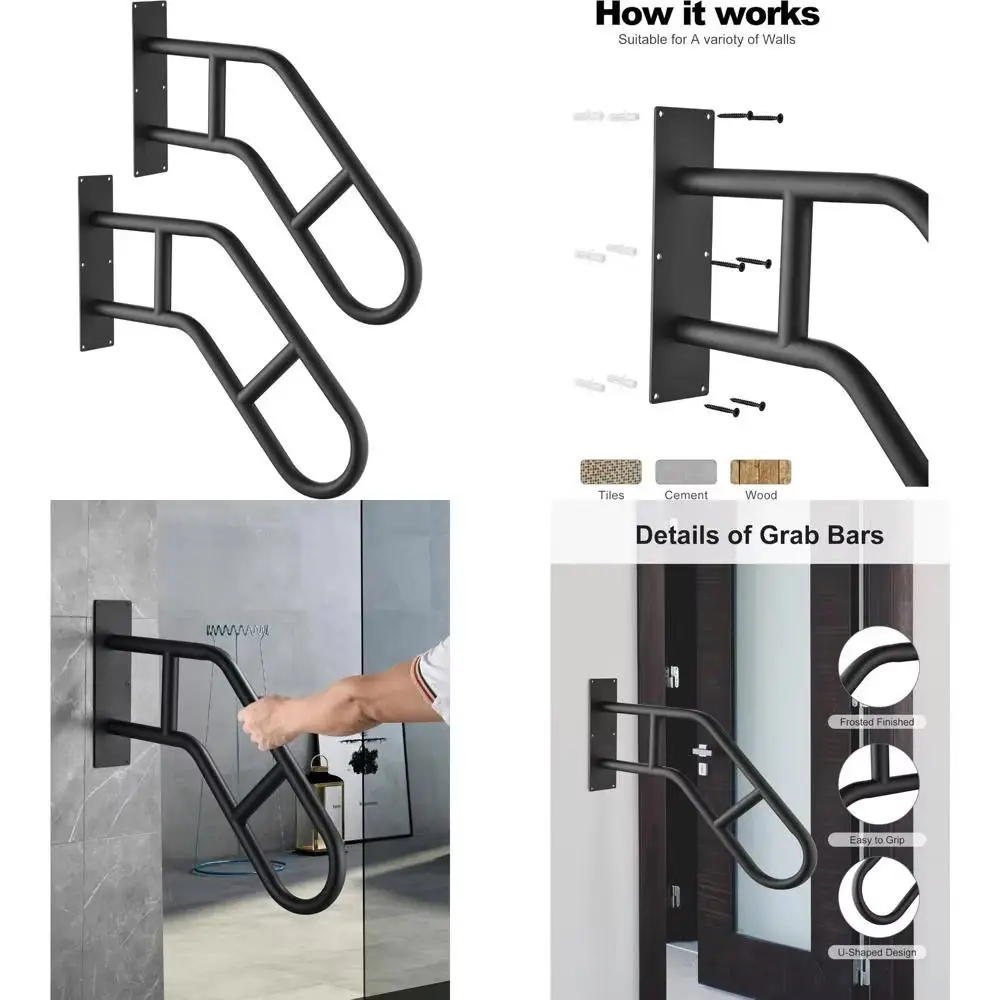 How it works
Suitable for A varioty of Walls

Tiles Cement Wood

Details of Grab Bars

Frosted Finished

Easy to Grip

U-Shaped Design