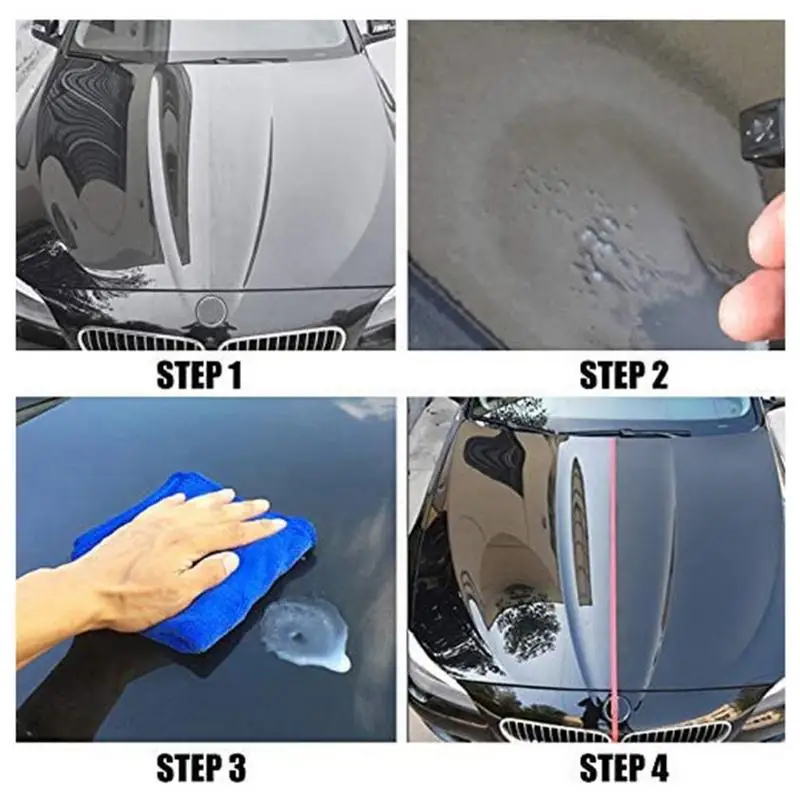 STEP 1

STEP 2

STEP 3

STEP 4