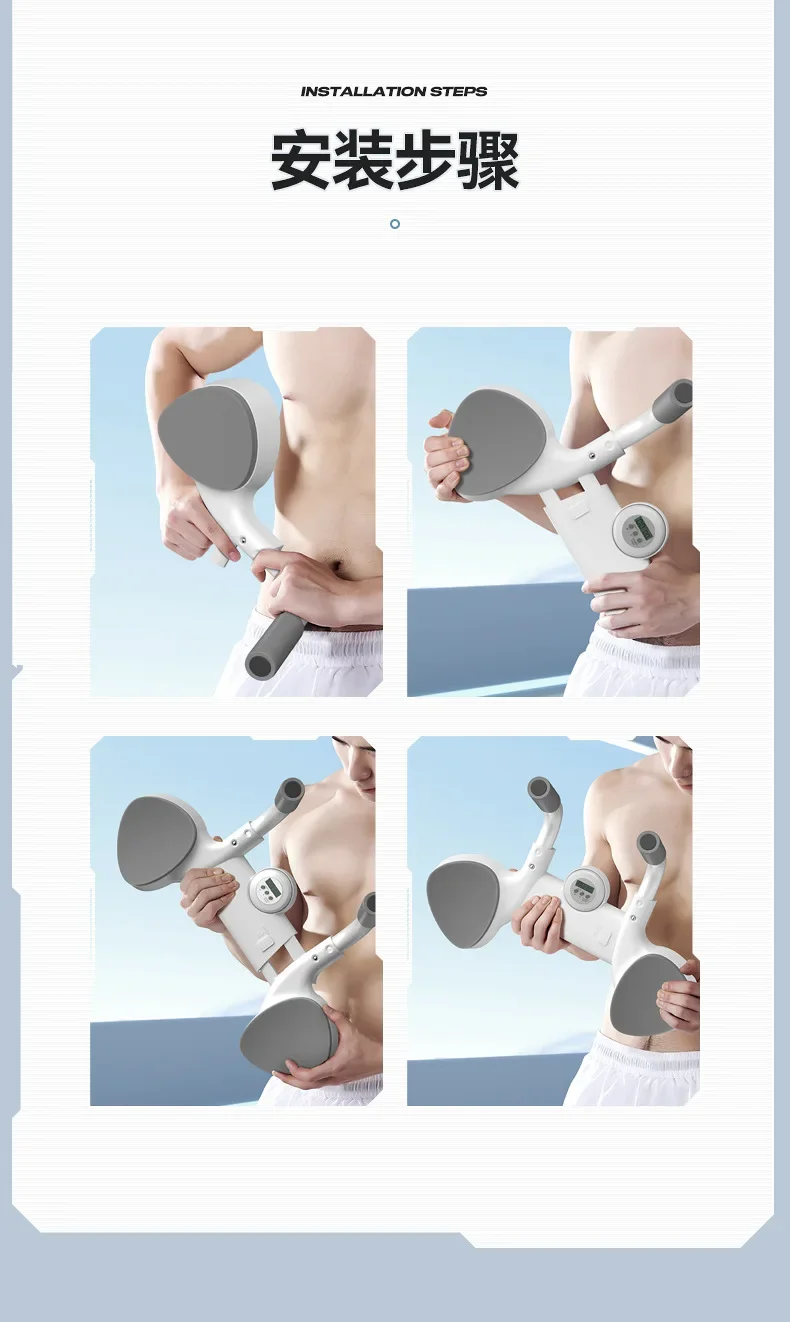 INSTALLATION STEPS

安装步骤